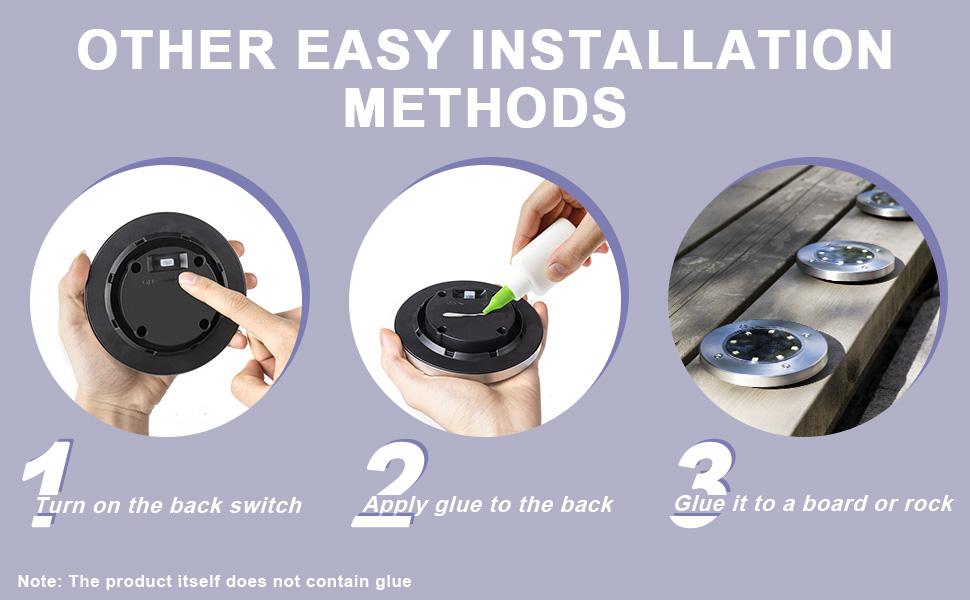 OTHER EASY INSTALLATION METHODS

1 Turn on the back switch

2 Apply glue to the back

3 Glue it to a board or rock

Note: The product itself does not contain glue