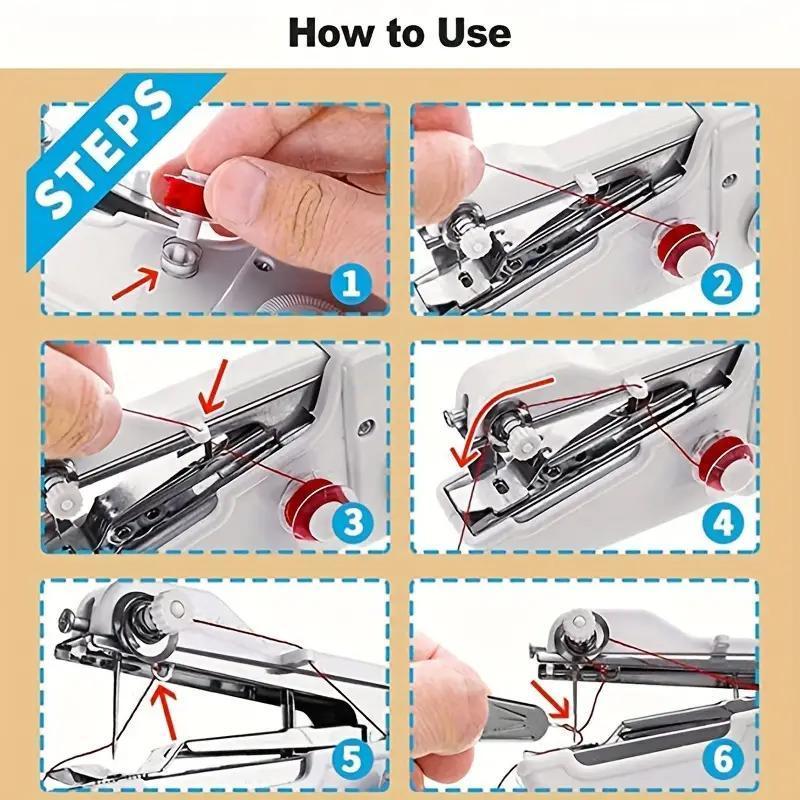 How to Use

STEPS

1

2

3

4

5

6