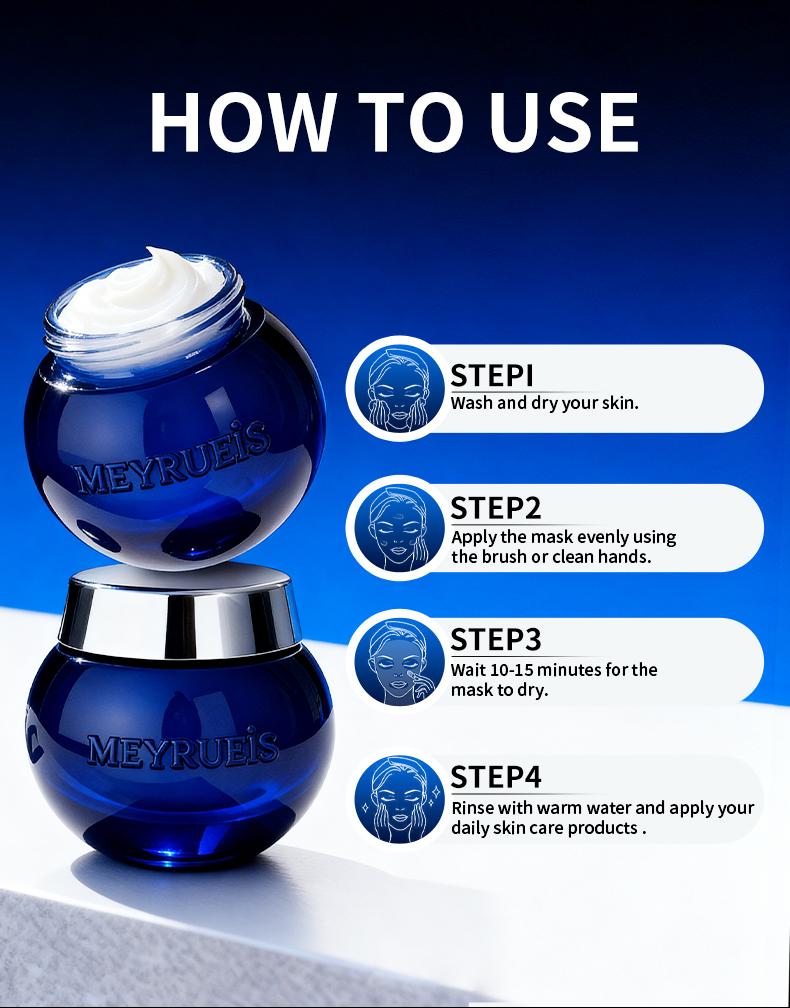 HOW TO USE

MEYRUEIS

MEYRUEIS

STEPI
Wash and dry your skin.

STEP2
Apply the mask evenly using the brush or clean hands.

STEP3
Wait 10-15 minutes for the mask to dry.

STEP4
Rinse with warm water and apply your daily skin care products .