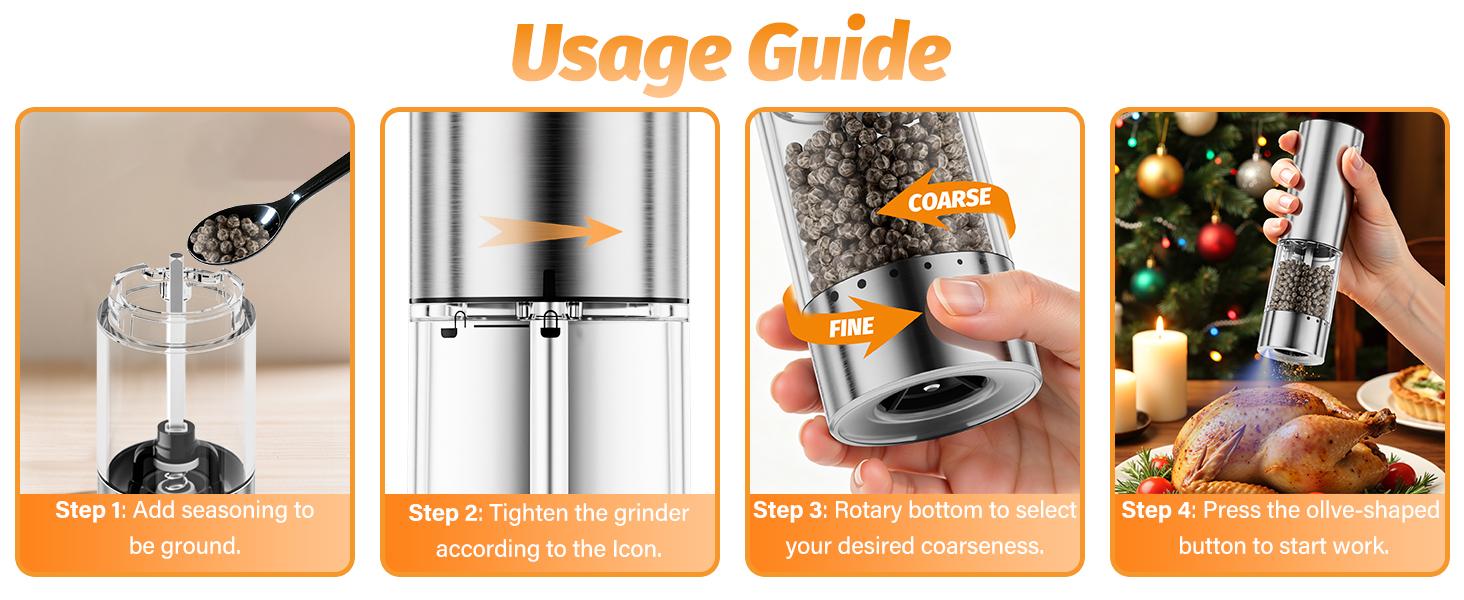 Usage Guide

Step 1: Add seasoning to be ground.

Step 2: Tighten the grinder according to the Icon.

COARSE
FINE

Step 3: Rotary bottom to select your desired coarseness.

Step 4: Press the ollve-shaped button to start work.