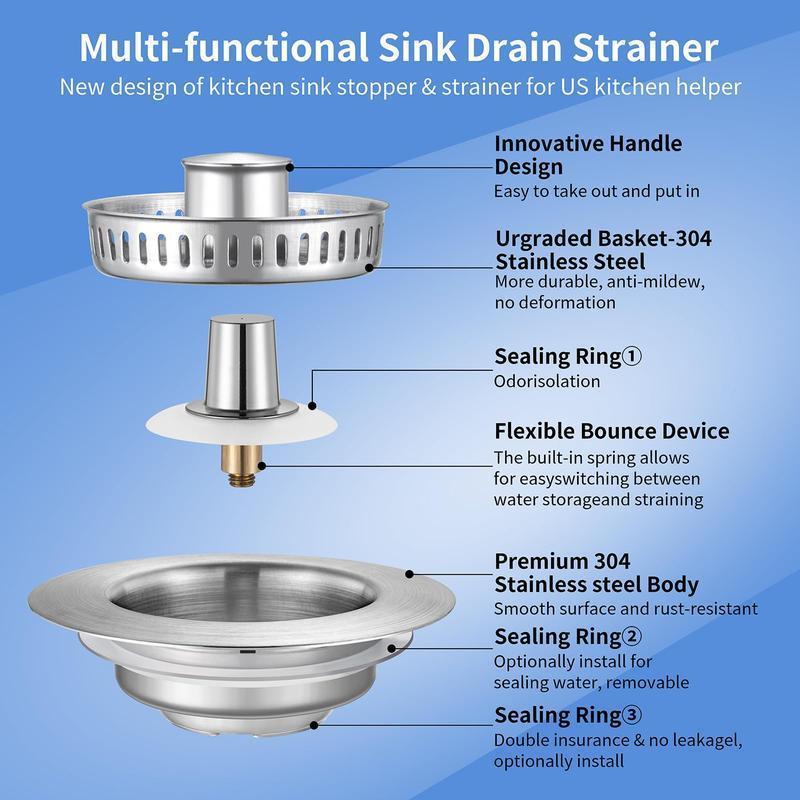 Multi-functional Sink Drain Strainer
New design of kitchen sink stopper & strainer for US kitchen helper

Innovative Handle Design
Easy to take out and put in

Urgraded Basket-304 Stainless Steel
More durable, anti-mildew, no deformation

Sealing Ring①
Odorisolation

Flexible Bounce Device
The built-in spring allows for easyswitching between water storageand straining

Premium 304 Stainless steel Body
Smooth surface and rust-resistant

Sealing Ring②
Optionally install for sealing water, removable

Sealing Ring③
Double insurance & no leakagel, optionally install