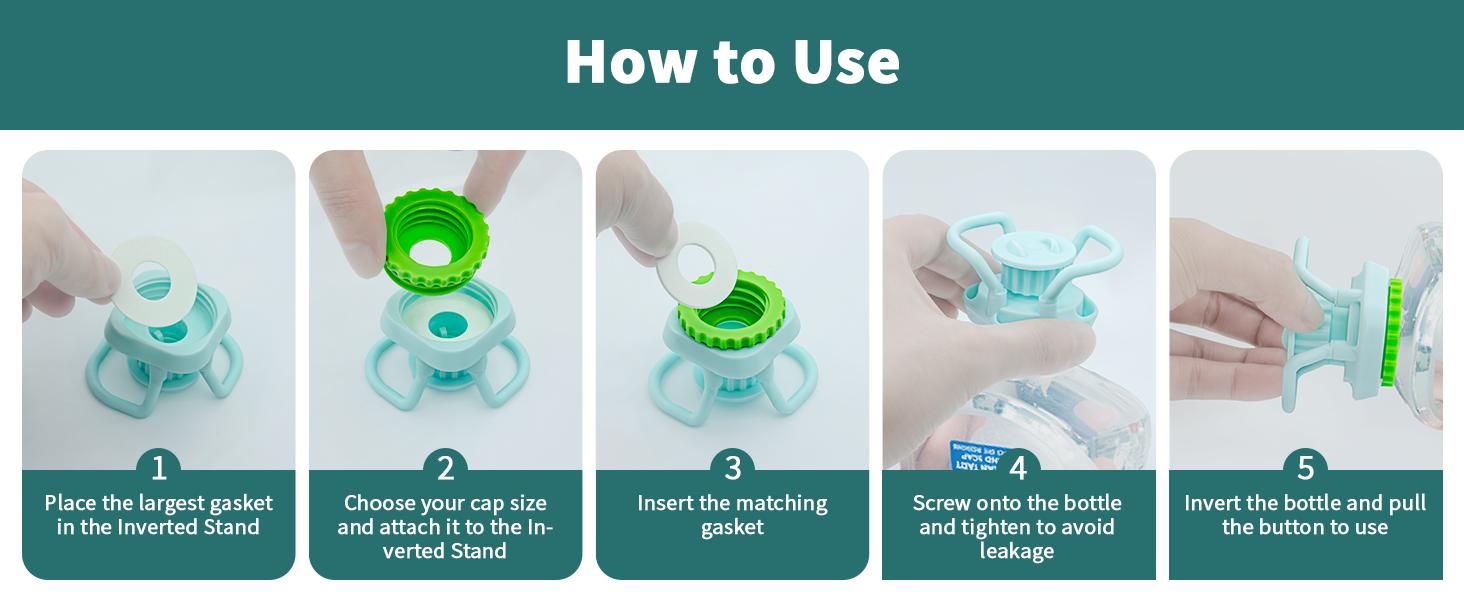 How to Use

1
Place the largest gasket in the Inverted Stand

2
Choose your cap size and attach it to the Inverted Stand

3
Insert the matching gasket

4
Screw onto the bottle and tighten to avoid leakage

5
Invert the bottle and pull the button to use