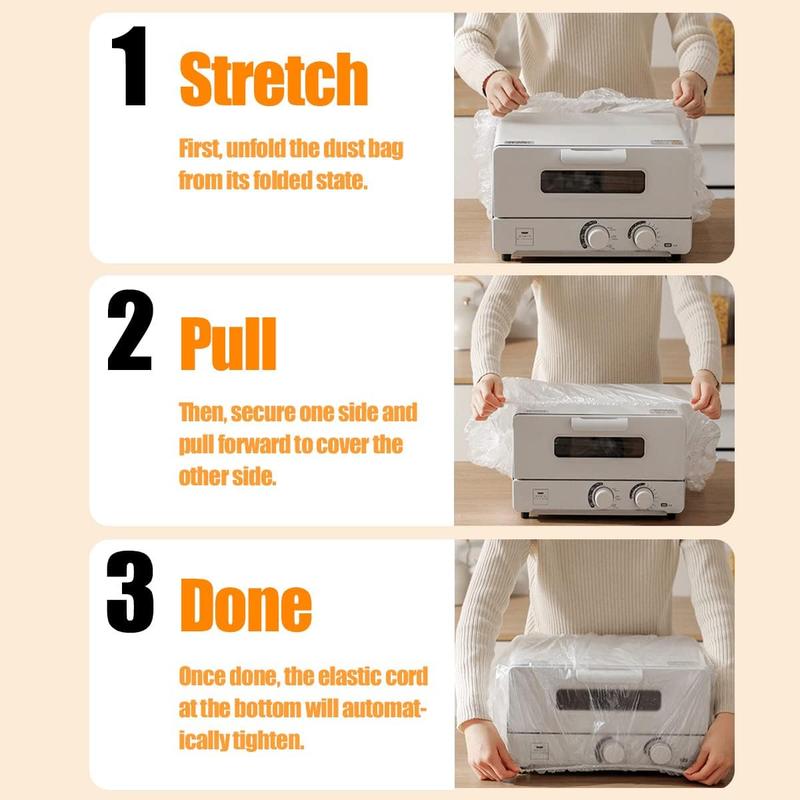 1 Stretch

First, unfold the dust bag from its folded state.

2 Pull

Then, secure one side and pull forward to cover the other side.

3 Done

Once done, the elastic cord at the bottom will automatically tighten.