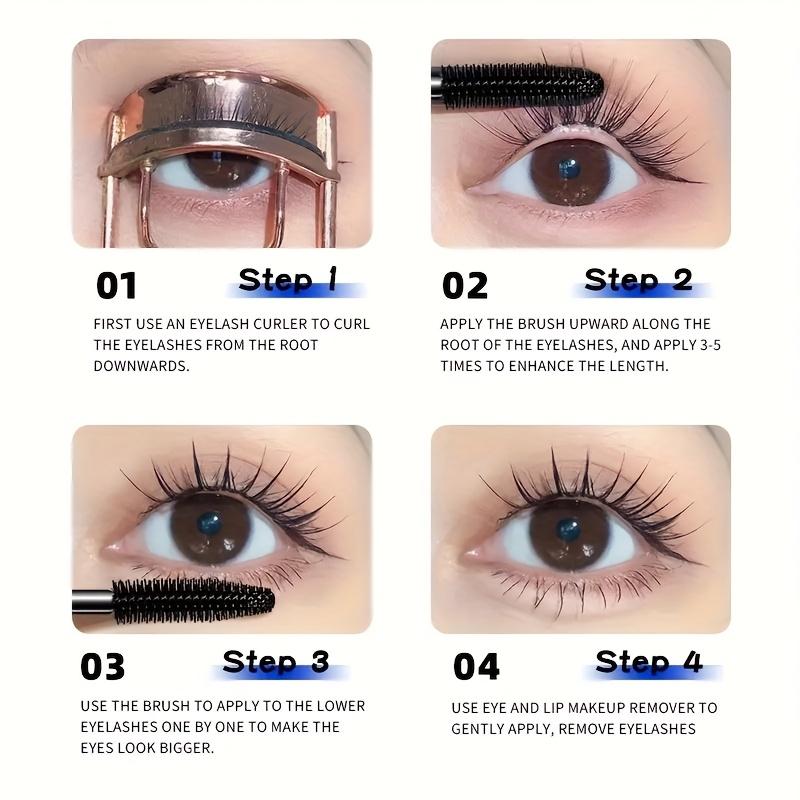 01 Step 1

FIRST USE AN EYELASH CURLER TO CURL THE EYELASHES FROM THE ROOT DOWNWARDS.

02 Step 2

APPLY THE BRUSH UPWARD ALONG THE ROOT OF THE EYELASHES, AND APPLY 3-5 TIMES TO ENHANCE THE LENGTH.

03 Step 3

USE THE BRUSH TO APPLY TO THE LOWER EYELASHES ONE BY ONE TO MAKE THE EYES LOOK BIGGER.

04 Step 4

USE EYE AND LIP MAKEUP REMOVER TO GENTLY APPLY, REMOVE EYELASHES