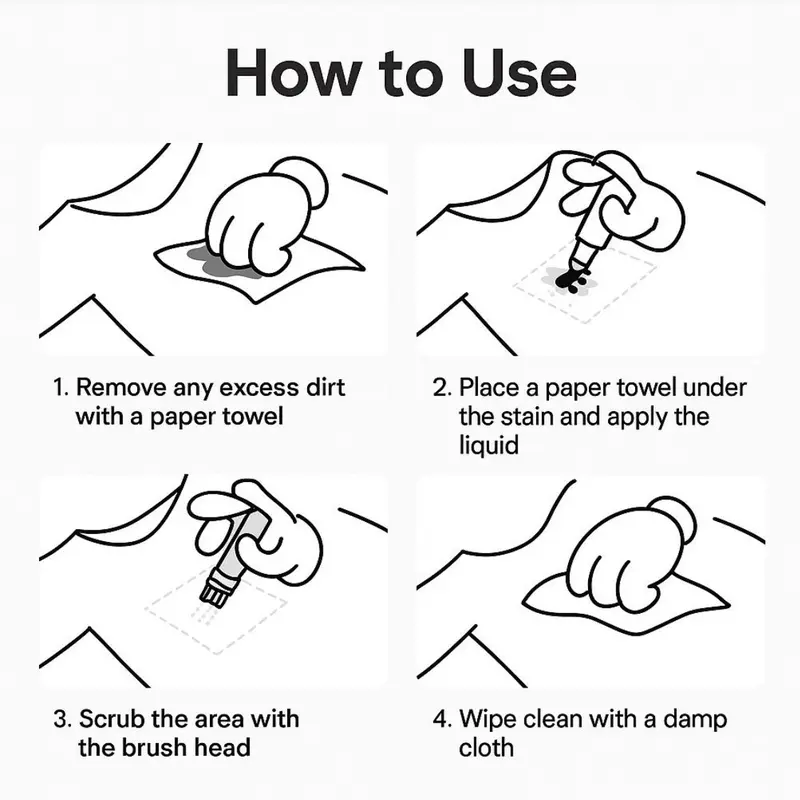 How to Use

1. Remove any excess dirt with a paper towel

2. Place a paper towel under the stain and apply the liquid

3. Scrub the area with the brush head

4. Wipe clean with a damp cloth