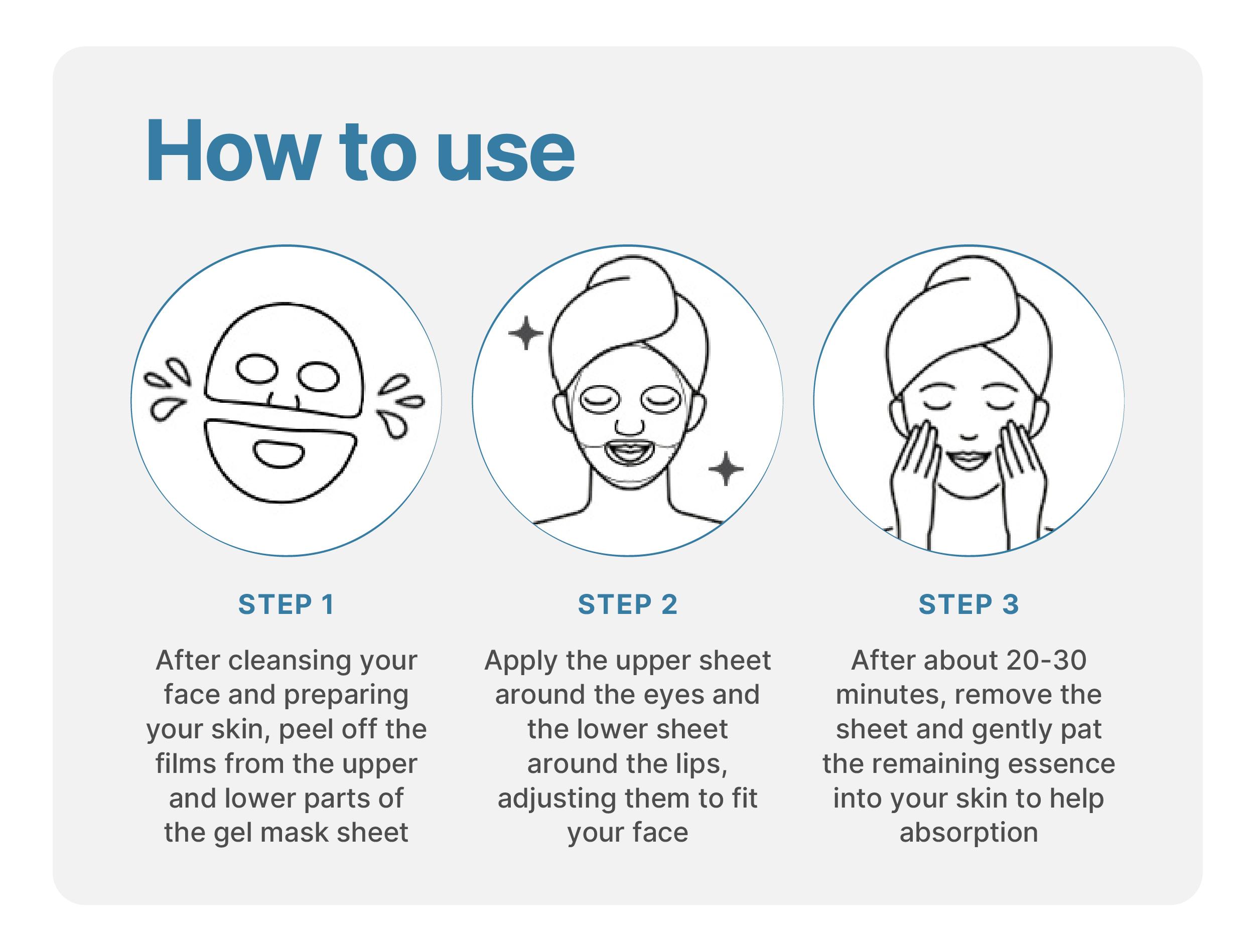 How to use

STEP 1

After cleansing your face and preparing your skin, peel off the films from the upper and lower parts of the gel mask sheet

STEP 2

Apply the upper sheet around the eyes and the lower sheet around the lips, adjusting them to fit your face

STEP 3

After about 20-30 minutes, remove the sheet and gently pat the remaining essence into your skin to help absorption