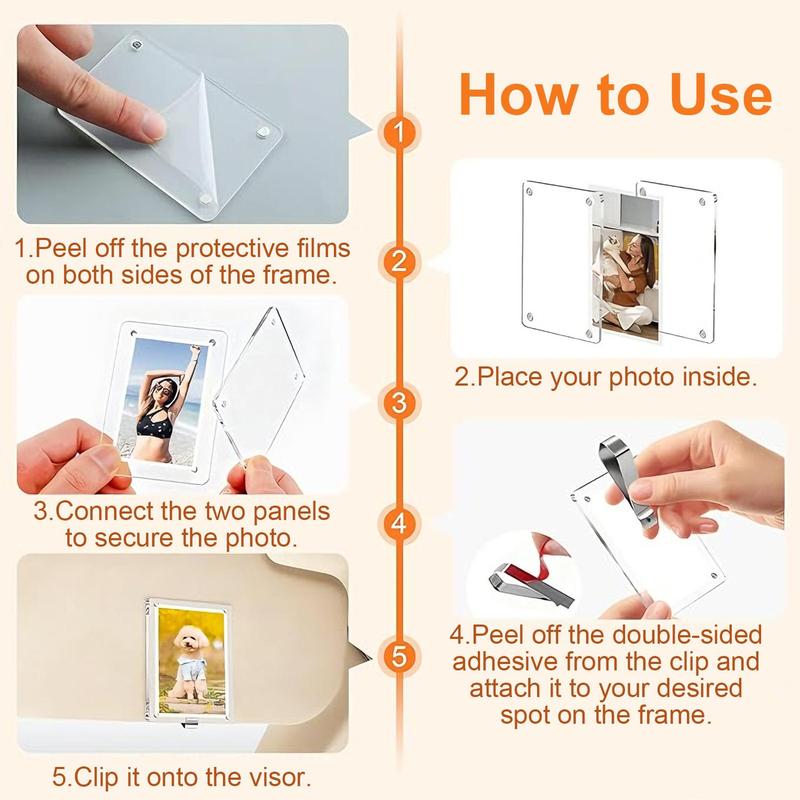 How to Use

1

1.Peel off the protective films on both sides of the frame.

2

2.Place your photo inside.

3

3.Connect the two panels to secure the photo.

4

4.Peel off the double-sided adhesive from the clip and attach it to your desired spot on the frame.

5

5.Clip it onto the visor.