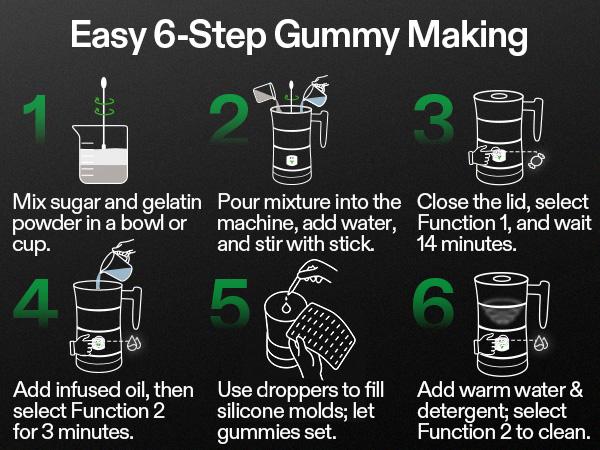 Easy 6-Step Gummy Making

1

Mix sugar and gelatin powder in a bowl or cup.

2

Pour mixture into the machine, add water, and stir with stick.

3

Close the lid, select Function 1, and wait 14 minutes.

4

Add infused oil, then select Function 2 for 3 minutes.

5

Use droppers to fill silicone molds; let gummies set.

6

Add warm water & detergent; select Function 2 to clean.