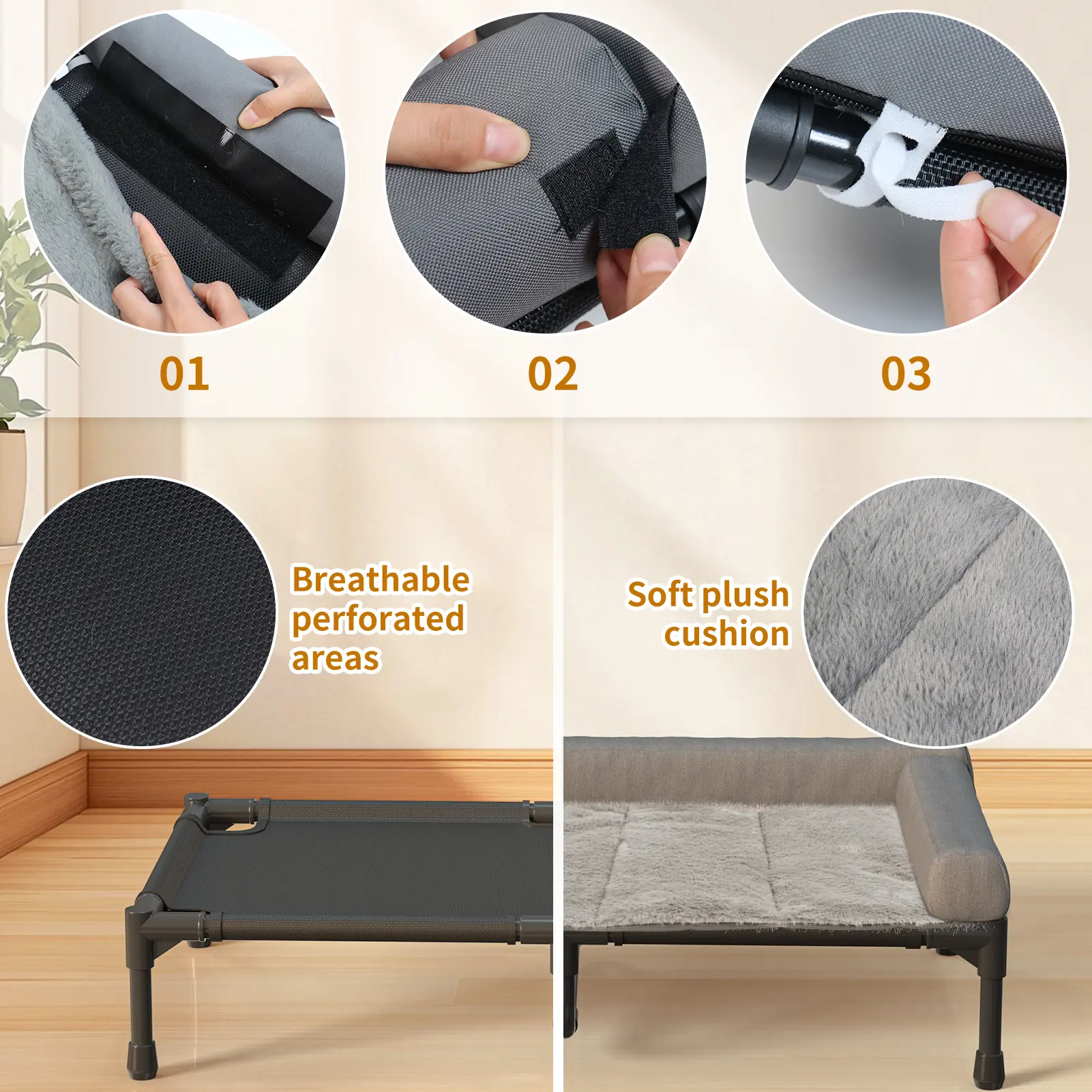 01

02

03

Breathable perforated areas

Soft plush cushion