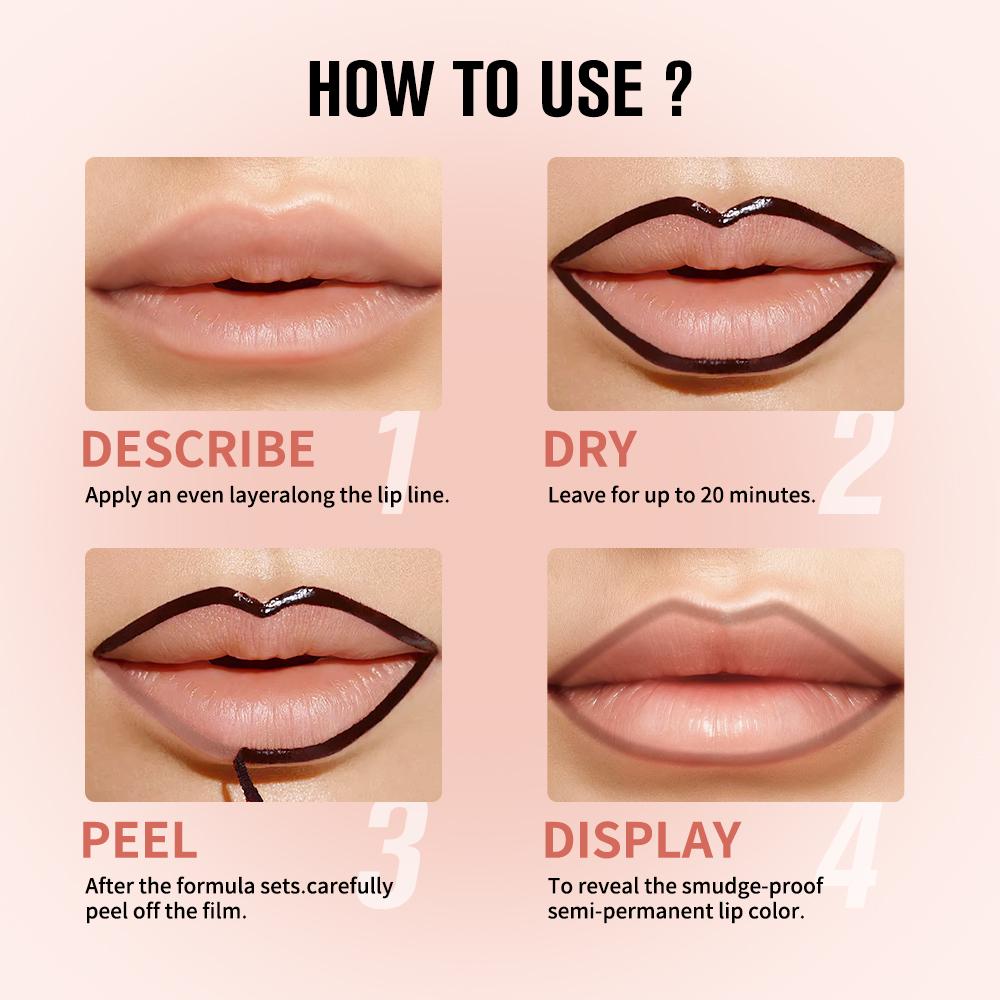 HOW TO USE ?

DESCRIBE 1
Apply an even layeralong the lip line.

DRY 2
Leave for up to 20 minutes.

PEEL 3
After the formula sets.carefully peel off the film.

DISPLAY 4
To reveal the smudge-proof semi-permanent lip color.