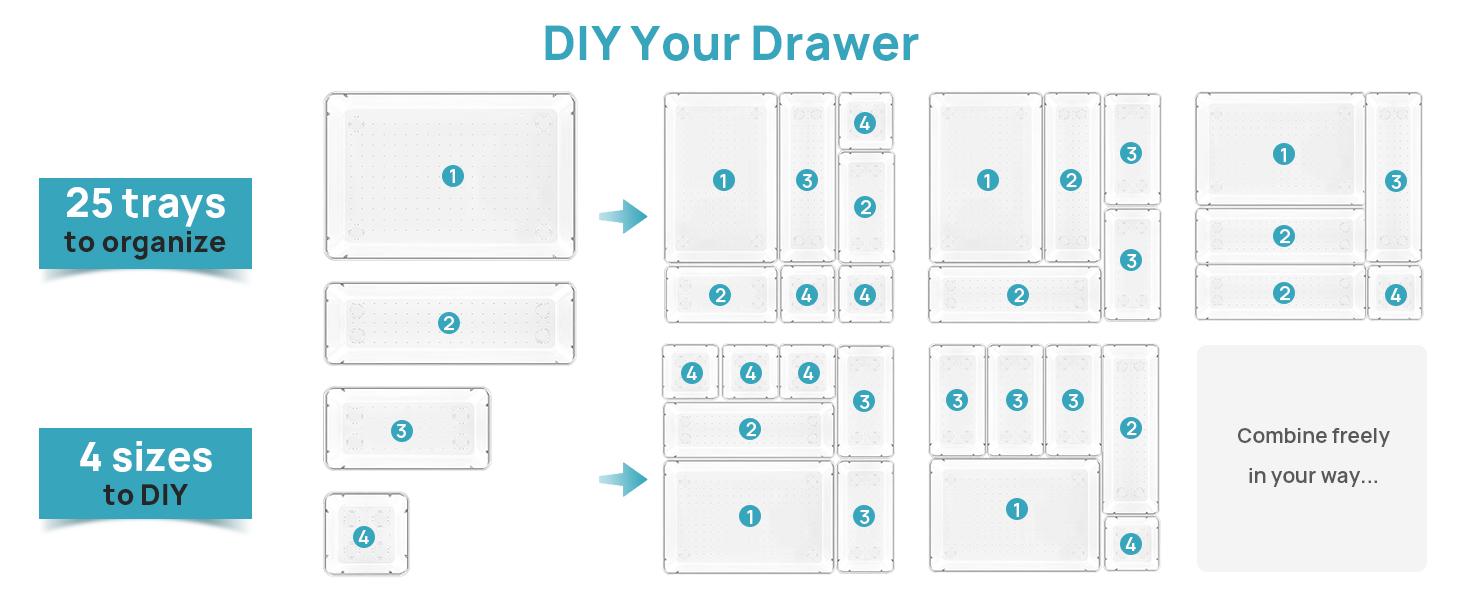 DIY Your Drawer

25 trays
to organize

4 sizes
to DIY

1

2

3

4

1 3 4
2
2 4 4

1 2 3
3
2

1 3
2
2 4

4 4 4 3
2
1 3

3 3 3 2
1
4

Combine freely
in your way...