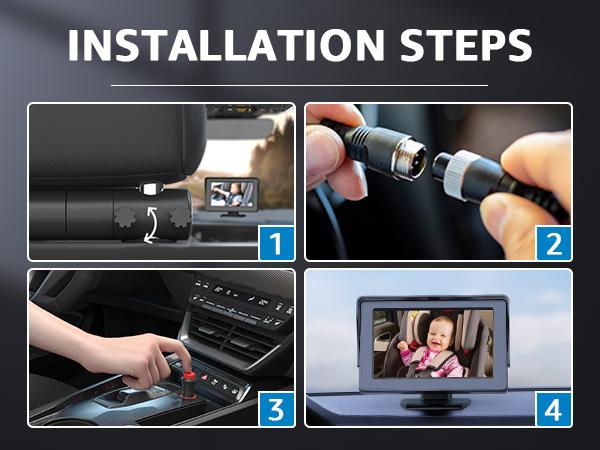 INSTALLATION STEPS

1

2

3

4