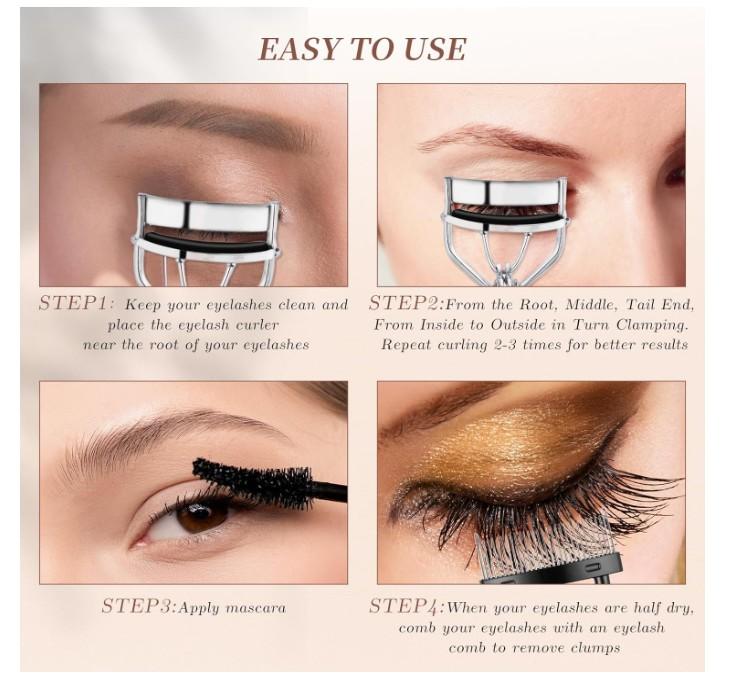 EASY TO USE

STEP1: Keep your eyelashes clean and place the eyelash curler near the root of your eyelashes

STEP2:From the Root, Middle, Tail End, From Inside to Outside in Turn Clamping. Repeat curling 2-3 times for better results

STEP3:Apply mascara

STEP4:When your eyelashes are half dry, comb your eyelashes with an eyelash comb to remove clumps