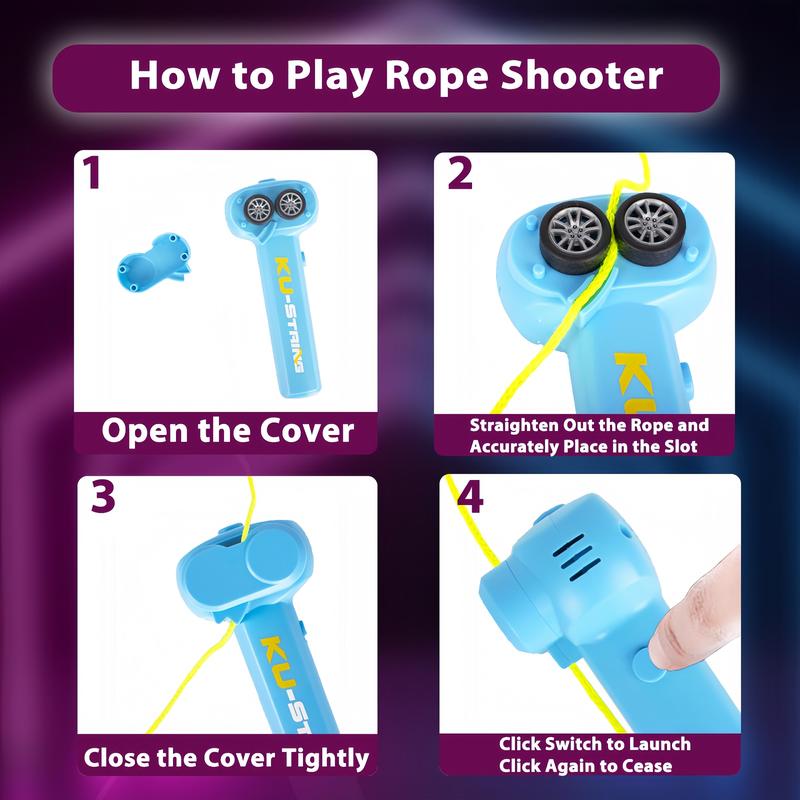 How to Play Rope Shooter

1

KU-STRING

Open the Cover

2

KU

Straighten Out the Rope and Accurately Place in the Slot

3

KU-ST

Close the Cover Tightly

4

Click Switch to Launch
Click Again to Cease