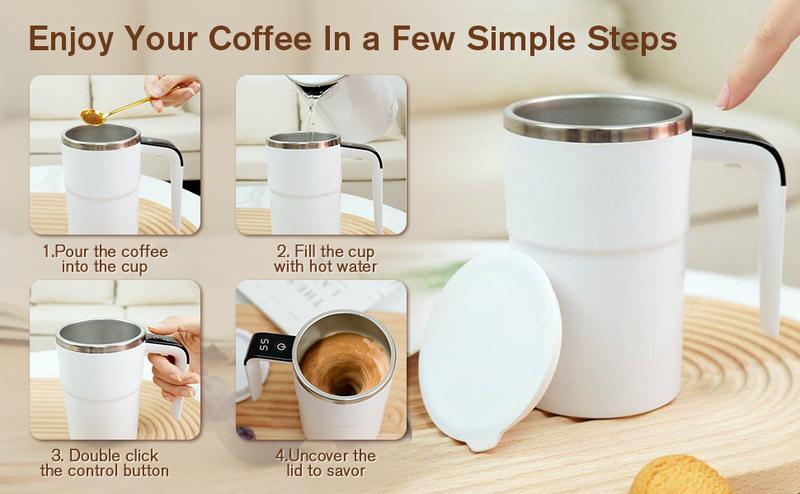 Enjoy Your Coffee In a Few Simple Steps

1.Pour the coffee into the cup

2. Fill the cup with hot water

3. Double click the control button

55

4.Uncover the lid to savor