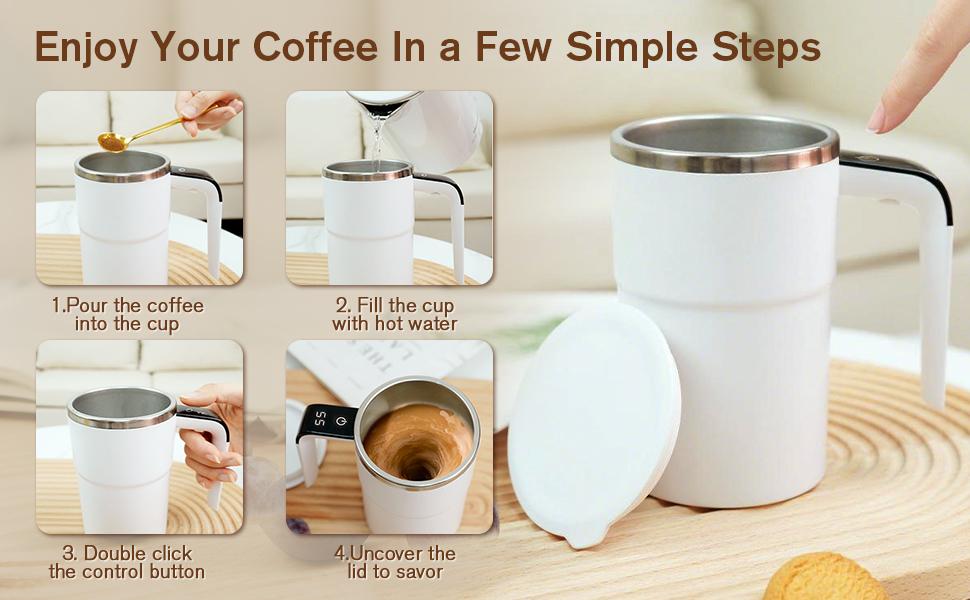 Enjoy Your Coffee In a Few Simple Steps

1.Pour the coffee into the cup

2. Fill the cup with hot water

3. Double click the control button

55

4.Uncover the lid to savor