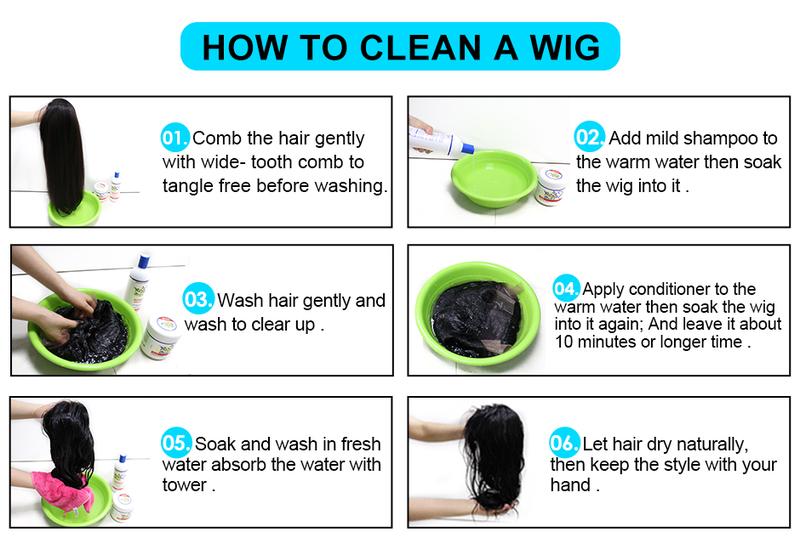 HOW TO CLEAN A WIG

01. Comb the hair gently with wide- tooth comb to tangle free before washing.

02. Add mild shampoo to the warm water then soak the wig into it .

03. Wash hair gently and wash to clear up .

04. Apply conditioner to the warm water then soak the wig into it again; And leave it about 10 minutes or longer time .

05. Soak and wash in fresh water absorb the water with tower .

06. Let hair dry naturally, then keep the style with your hand .