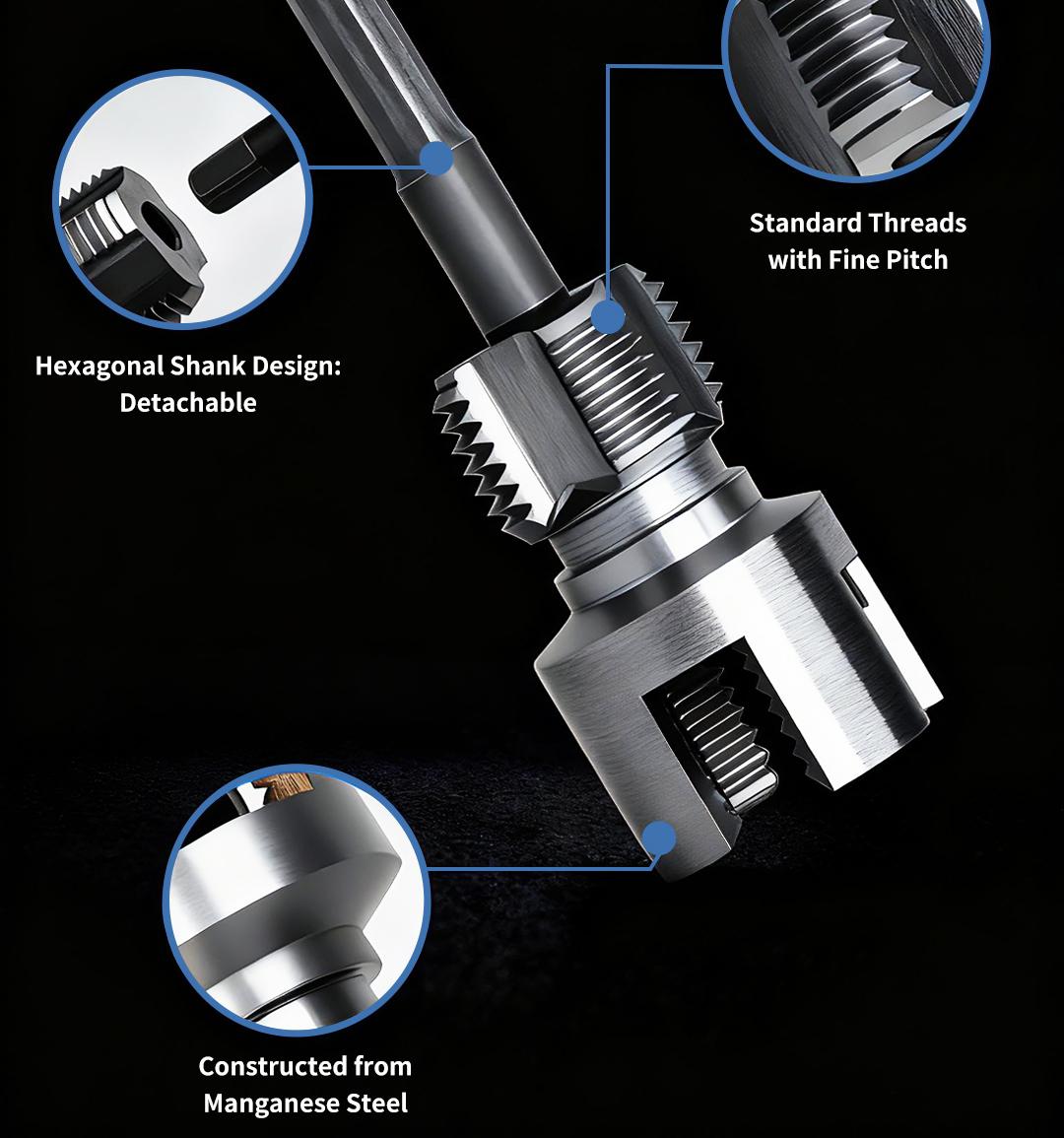 Standard Threads with Fine Pitch

Hexagonal Shank Design: Detachable

Constructed from Manganese Steel