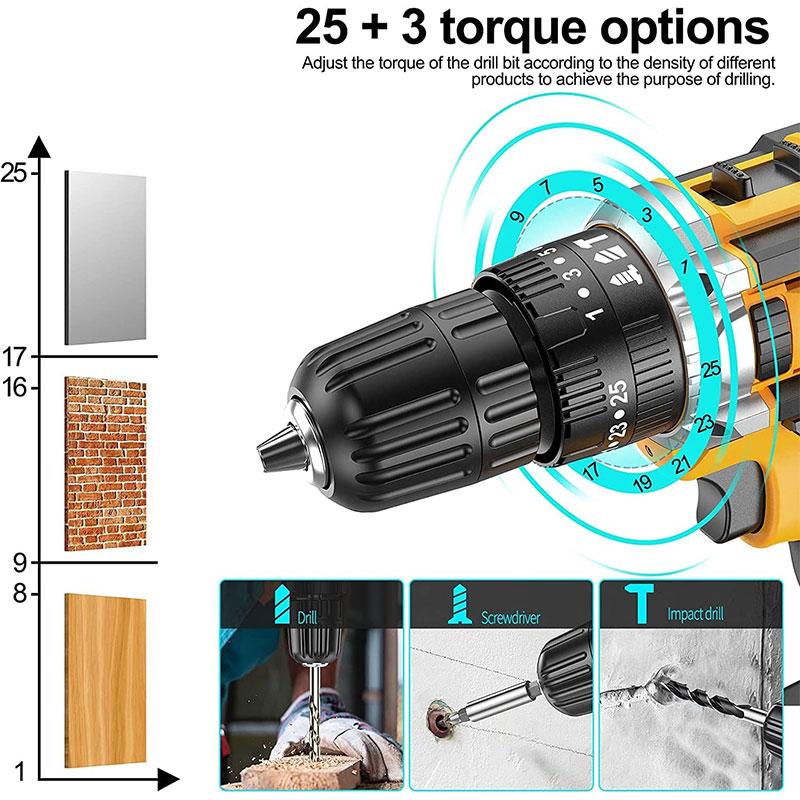 25 + 3 torque options

Adjust the torque of the drill bit according to the density of different products to achieve the purpose of drilling.

25

17

16

9

8

1

9 7 5 3 1 25 23 21 19 17

5 3 1 25 23

Drill

Screwdriver

Impact drill