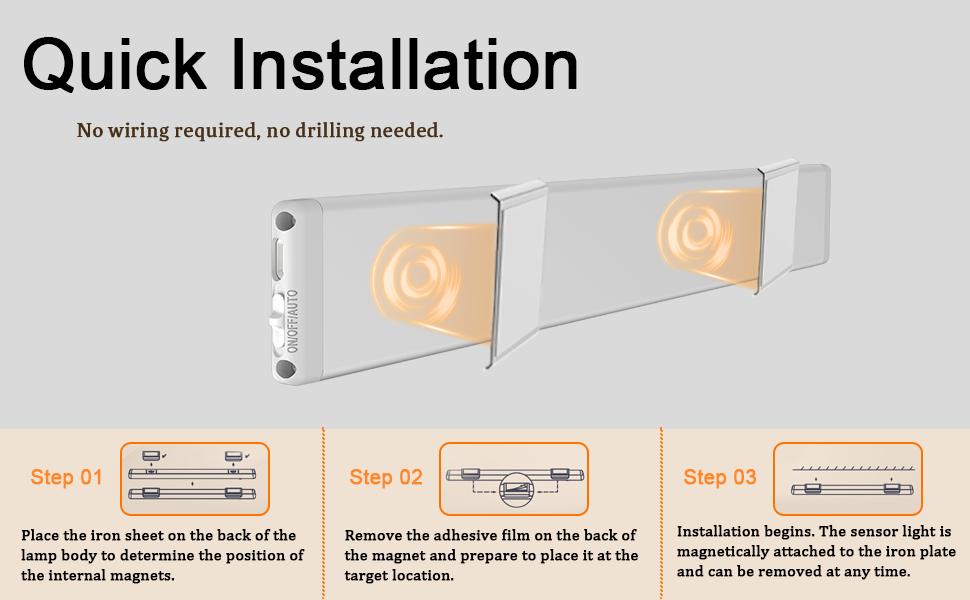 Quick Installation

No wiring required, no drilling needed.

ON/OFF/AUTO

Step 01

Place the iron sheet on the back of the lamp body to determine the position of the internal magnets.

Step 02

Remove the adhesive film on the back of the magnet and prepare to place it at the target location.

Step 03

Installation begins. The sensor light is magnetically attached to the iron plate and can be removed at any time.