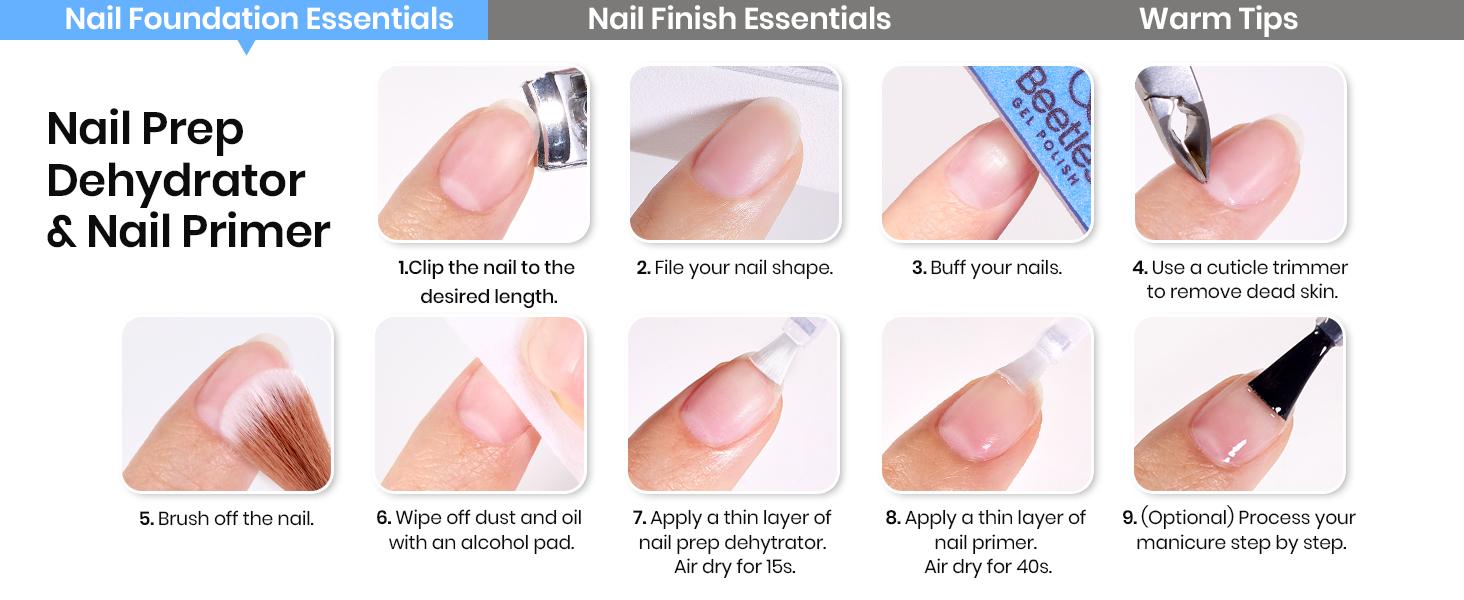 Nail Foundation Essentials
Nail Finish Essentials
Warm Tips

Nail Prep Dehydrator & Nail Primer

Beetles GEL POLISH

1.Clip the nail to the desired length.

2. File your nail shape.

3. Buff your nails.

4. Use a cuticle trimmer to remove dead skin.

5. Brush off the nail.

6. Wipe off dust and oil with an alcohol pad.

7. Apply a thin layer of nail prep dehytrator. Air dry for 15s.

8. Apply a thin layer of nail primer. Air dry for 40s.

9. (Optional) Process your manicure step by step.