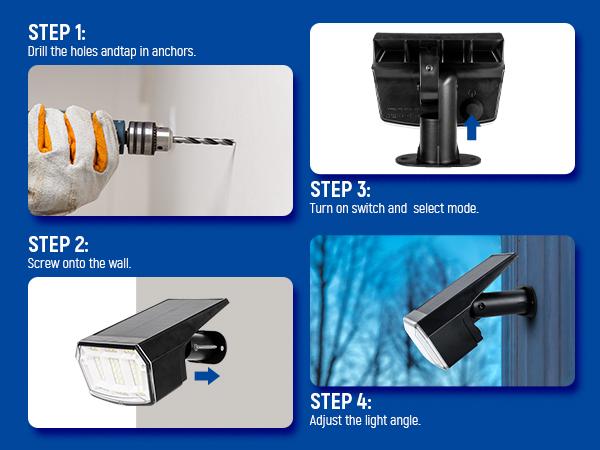 STEP 1:
Drill the holes andtap in anchors.

STEP 2:
Screw onto the wall.

STEP 3:
Turn on switch and  select mode.

STEP 4:
Adjust the light angle.