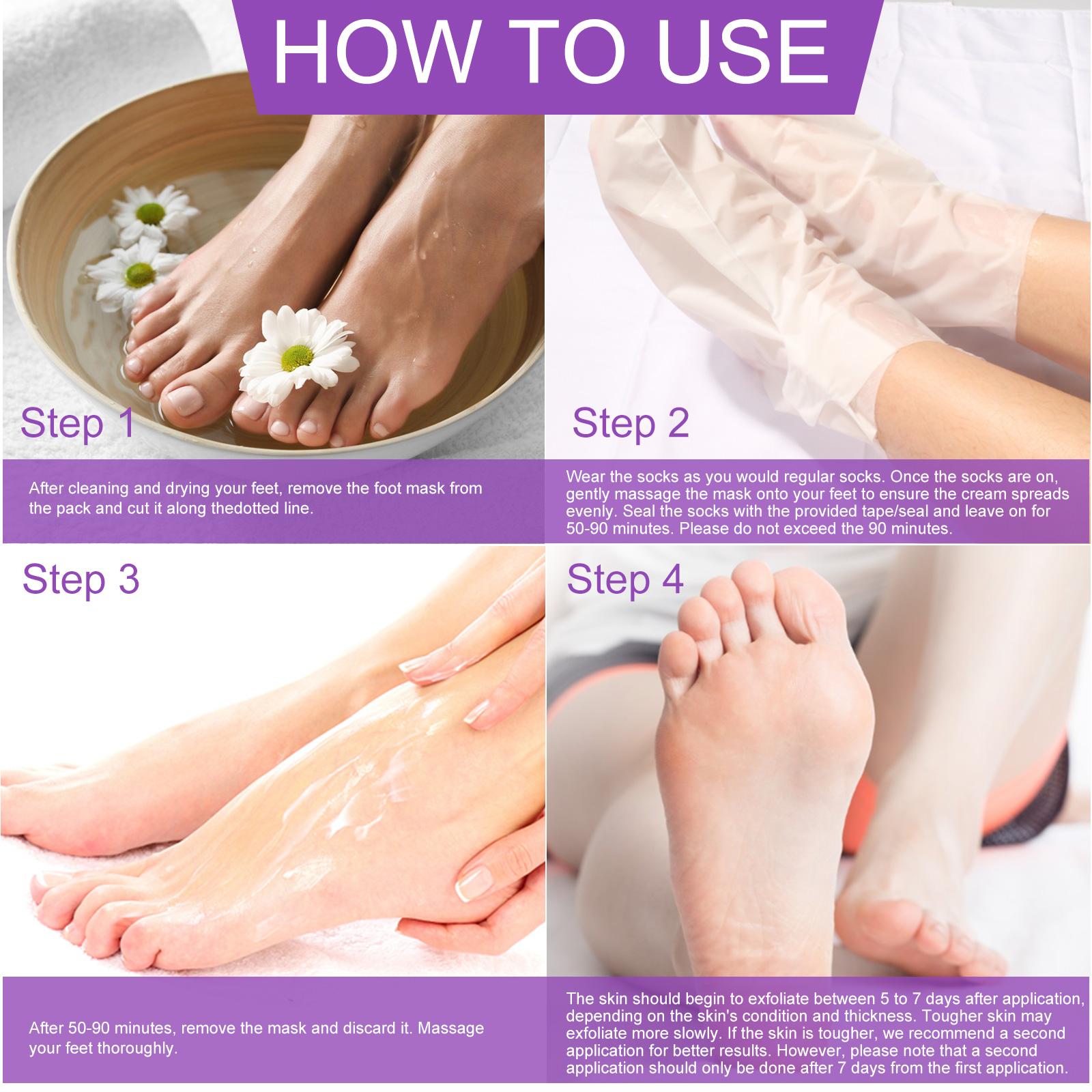 HOW TO USE

Step 1

After cleaning and drying your feet, remove the foot mask from the pack and cut it along thedotted line.

Step 2

Wear the socks as you would regular socks. Once the socks are on, gently massage the mask onto your feet to ensure the cream spreads evenly. Seal the socks with the provided tape/seal and leave on for 50-90 minutes. Please do not exceed the 90 minutes.

Step 3

After 50-90 minutes, remove the mask and discard it. Massage your feet thoroughly.

Step 4

The skin should begin to exfoliate between 5 to 7 days after application, depending on the skin's condition and thickness. Tougher skin may exfoliate more slowly. If the skin is tougher, we recommend a second application for better results. However, please note that a second application should only be done after 7 days from the first application.