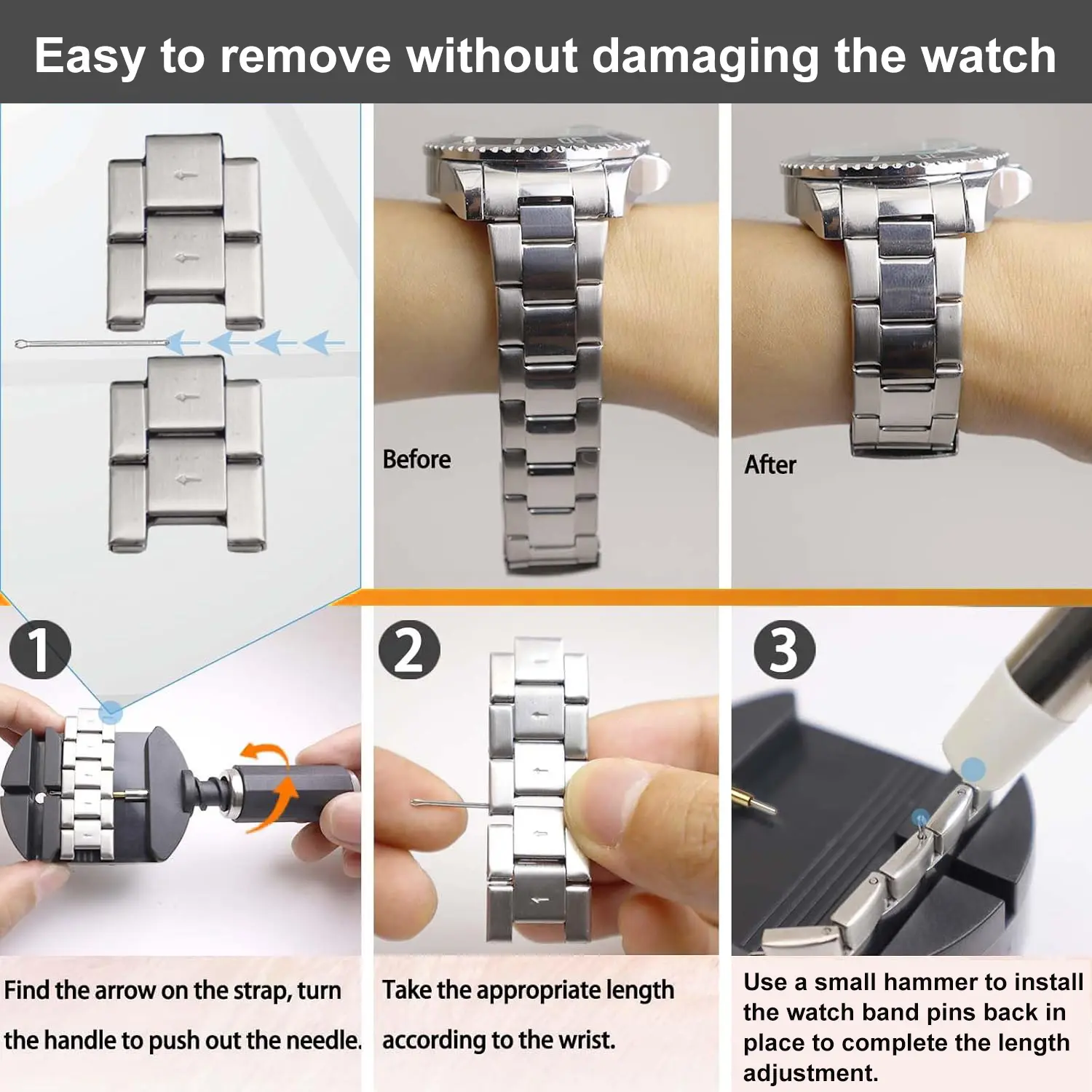 Easy to remove without damaging the watch

Before

After

1

2

3

Find the arrow on the strap, turn the handle to push out the needle.

Take the appropriate length according to the wrist.

Use a small hammer to install the watch band pins back in place to complete the length adjustment.