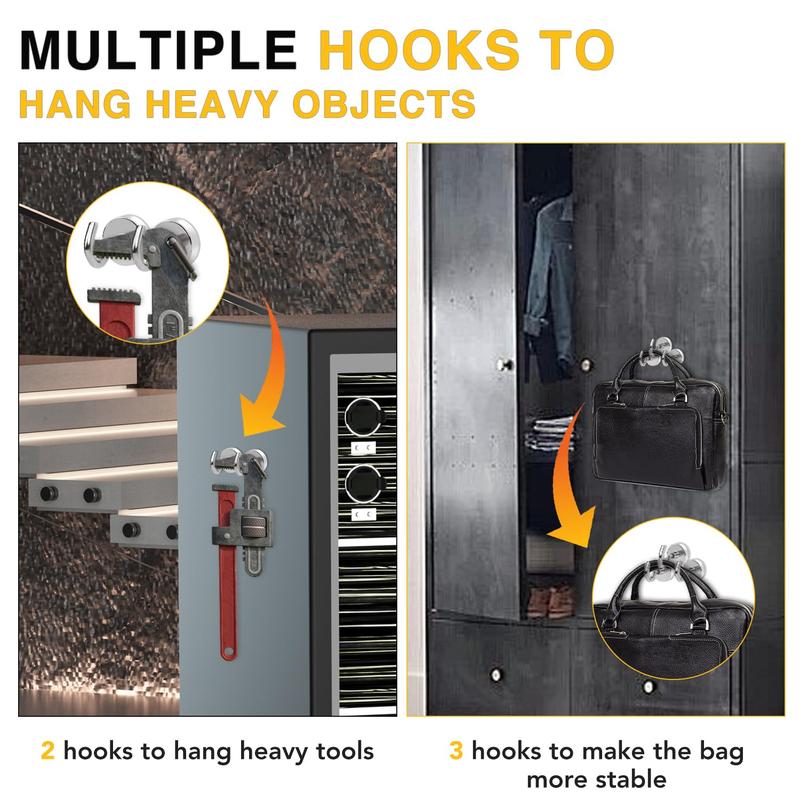 MULTIPLE HOOKS TO
HANG HEAVY OBJECTS

2 hooks to hang heavy tools

3 hooks to make the bag more stable