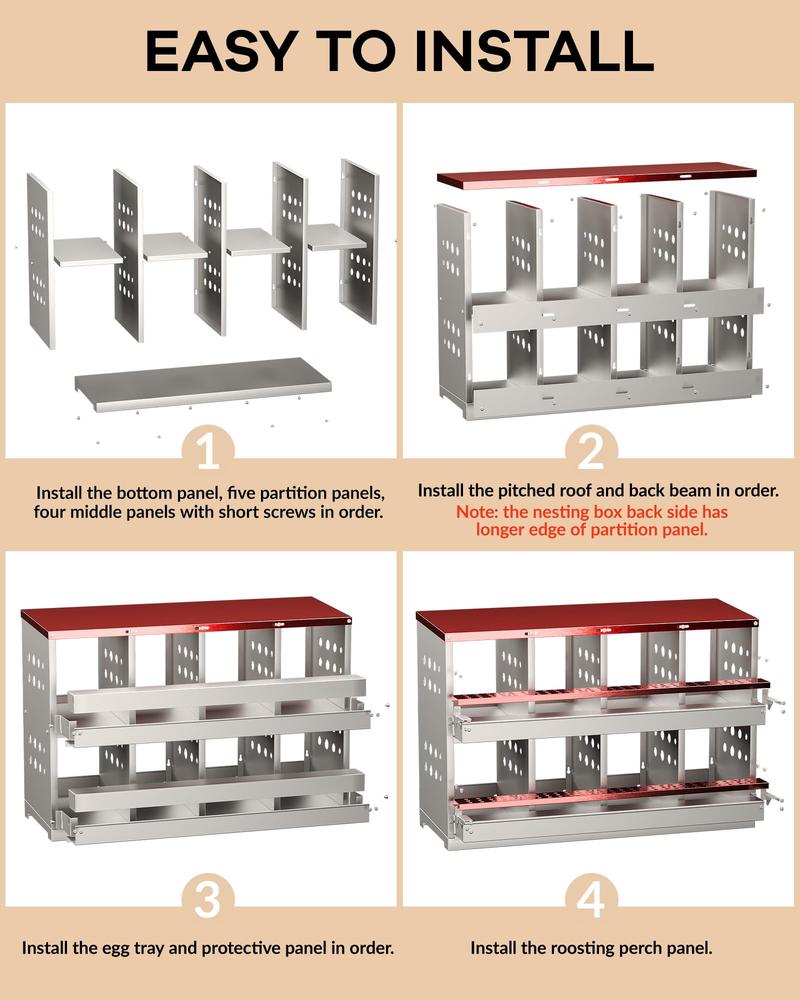 EASY TO INSTALL

1

Install the bottom panel, five partition panels, four middle panels with short screws in order.

2

Install the pitched roof and back beam in order.

Note: the nesting box back side has longer edge of partition panel.

3

Install the egg tray and protective panel in order.

4

Install the roosting perch panel.