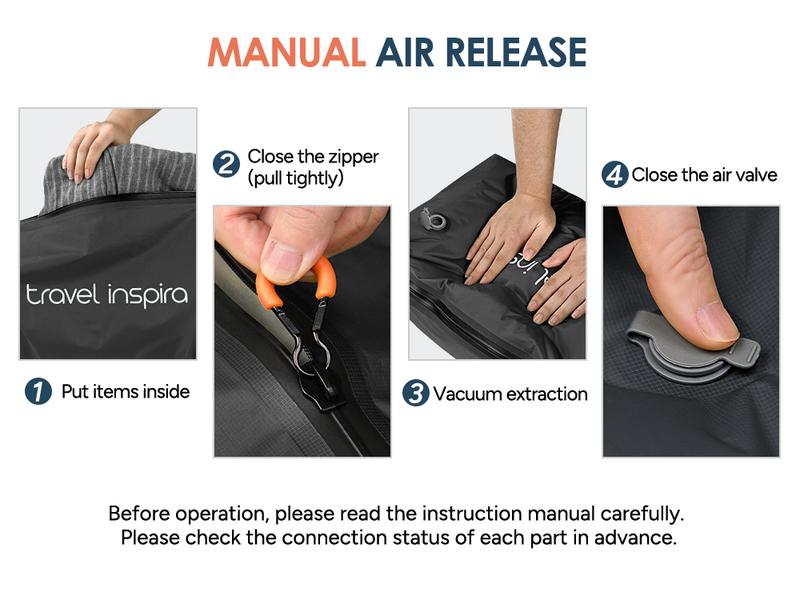 MANUAL AIR RELEASE

travel inspira

1 Put items inside

2 Close the zipper (pull tightly)

3 Vacuum extraction

4 Close the air valve

Before operation, please read the instruction manual carefully.
Please check the connection status of each part in advance.