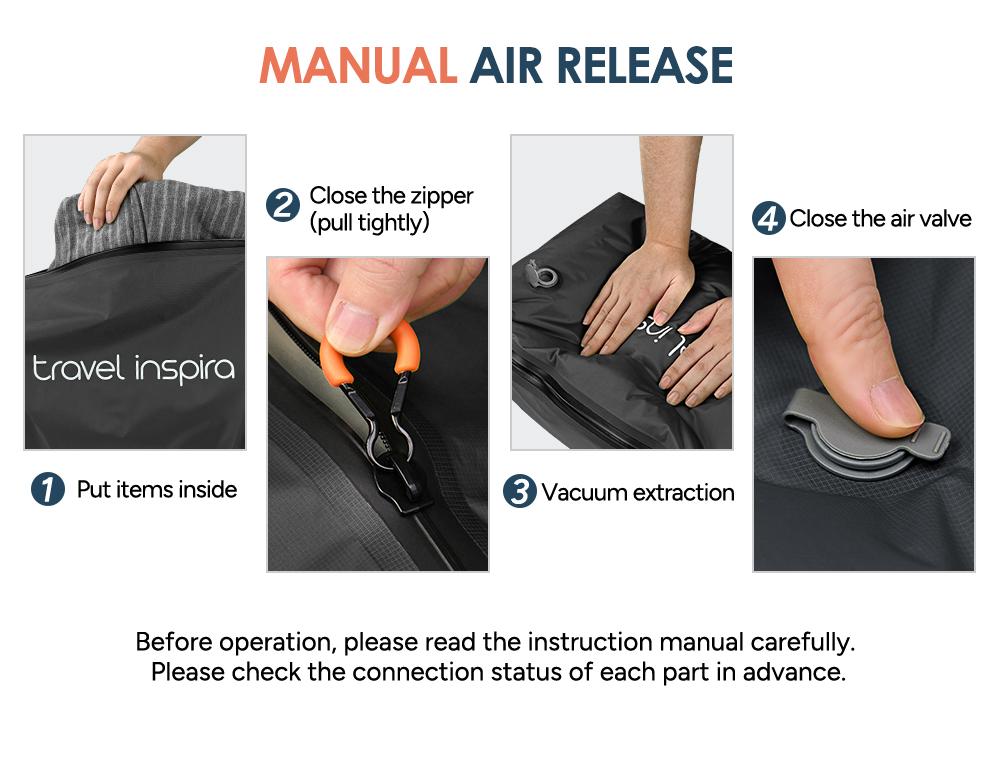 MANUAL AIR RELEASE

travel inspira

1 Put items inside

2 Close the zipper (pull tightly)

3 Vacuum extraction

4 Close the air valve

Before operation, please read the instruction manual carefully.
Please check the connection status of each part in advance.