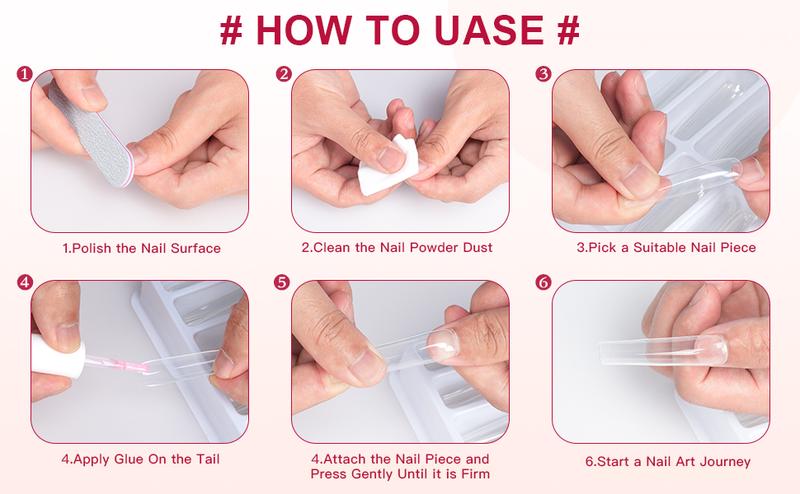 # HOW TO UASE #

1

1.Polish the Nail Surface

2

2.Clean the Nail Powder Dust

3

3.Pick a Suitable Nail Piece

4

4.Apply Glue On the Tail

5

4.Attach the Nail Piece and Press Gently Until it is Firm

6

6.Start a Nail Art Journey