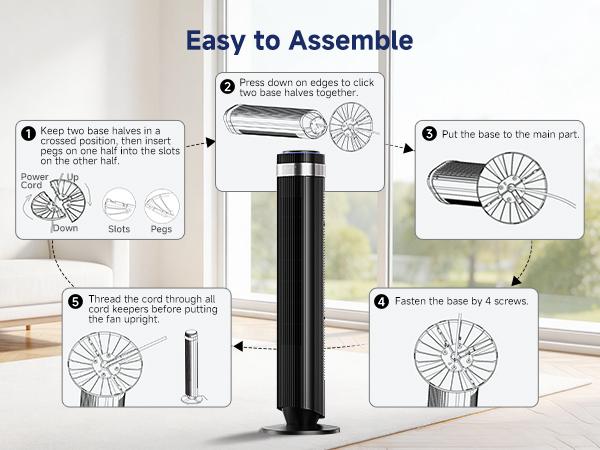 Easy to Assemble

1 Keep two base halves in a crossed position, then insert pegs on one half into the slots on the other half.

Power Cord

Up

Down

Slots

Pegs

2 Press down on edges to click two base halves together.

3 Put the base to the main part.

4 Fasten the base by 4 screws.

5 Thread the cord through all cord keepers before putting the fan upright.