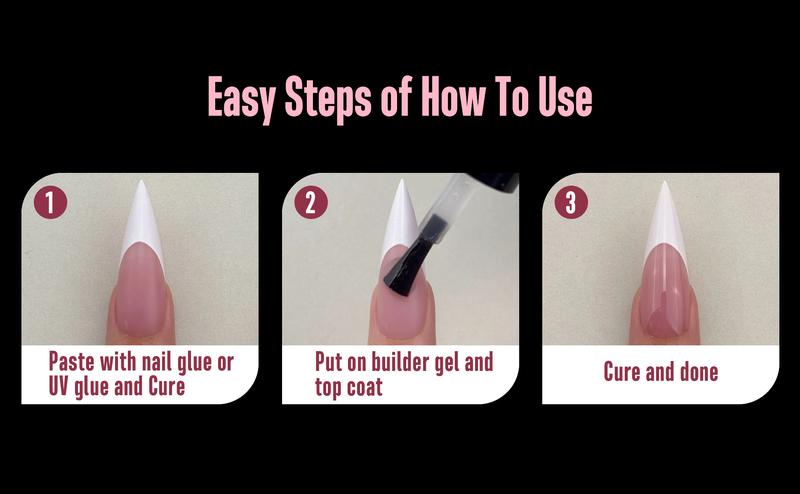 Easy Steps of How To Use

1

Paste with nail glue or UV glue and Cure

2

Put on builder gel and top coat

3

Cure and done