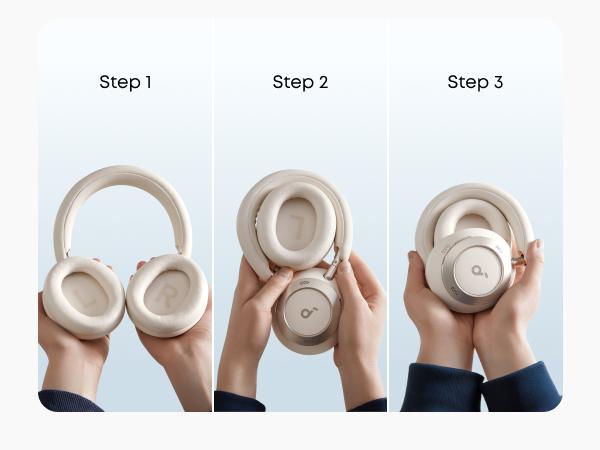 Step 1

L R

Step 2

L

Step 3