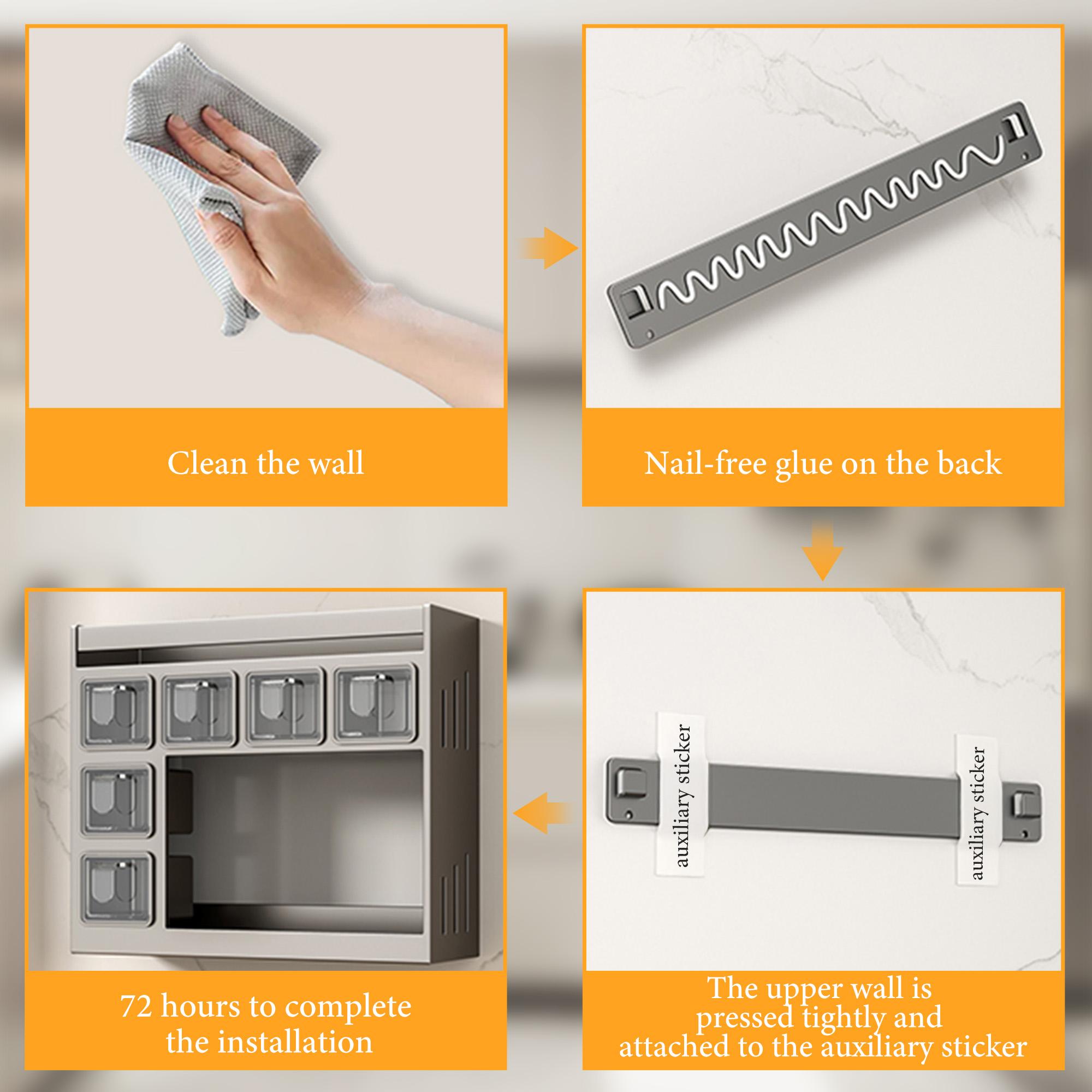 Clean the wall

Nail-free glue on the back

auxiliary sticker

auxiliary sticker

The upper wall is pressed tightly and attached to the auxiliary sticker

72 hours to complete the installation