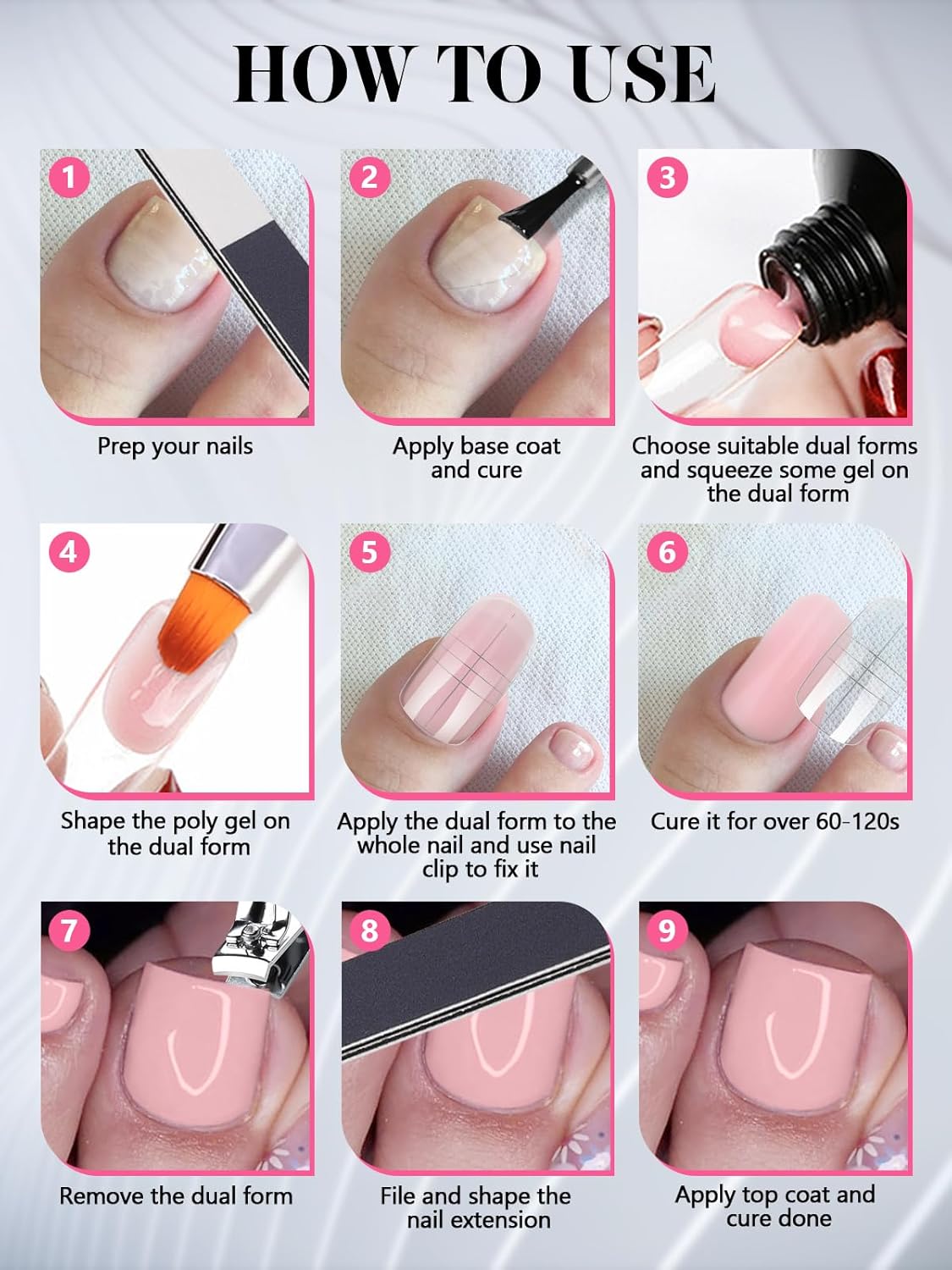 HOW TO USE

1
Prep your nails

2
Apply base coat and cure

3
Choose suitable dual forms and squeeze some gel on the dual form

4
Shape the poly gel on the dual form

5
Apply the dual form to the whole nail and use nail clip to fix it

6
Cure it for over 60-120s

7
Remove the dual form

8
File and shape the nail extension

9
Apply top coat and cure done