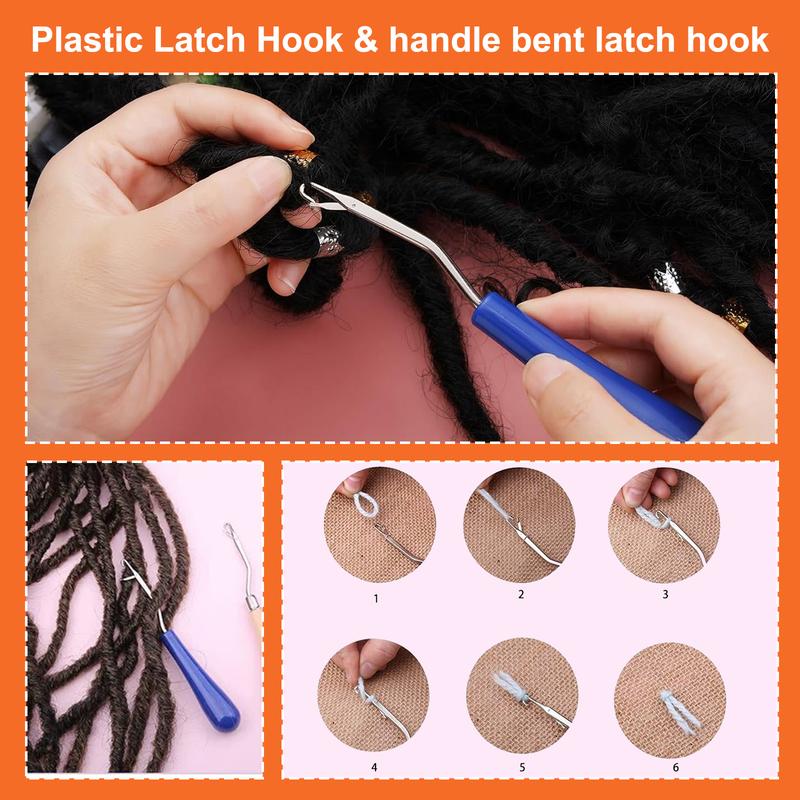 Plastic Latch Hook & handle bent latch hook

1

2

3

4

5

6