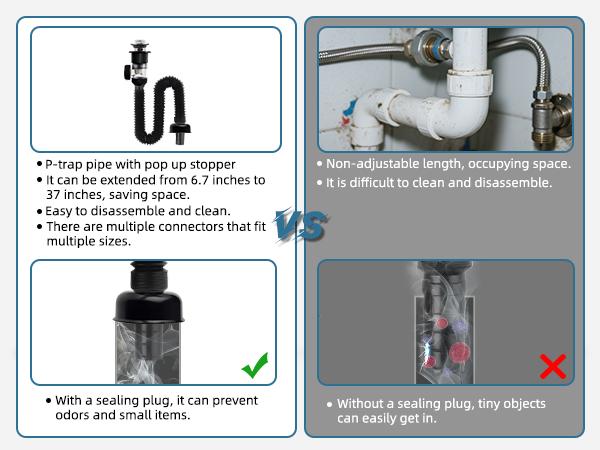 • P-trap pipe with pop up stopper
• It can be extended from 6.7 inches to 37 inches, saving space.
• Easy to disassemble and clean.
• There are multiple connectors that fit multiple sizes.

• With a sealing plug, it can prevent odors and small items.

VS

• Non-adjustable length, occupying space.
• It is difficult to clean and disassemble.

• Without a sealing plug, tiny objects can easily get in.