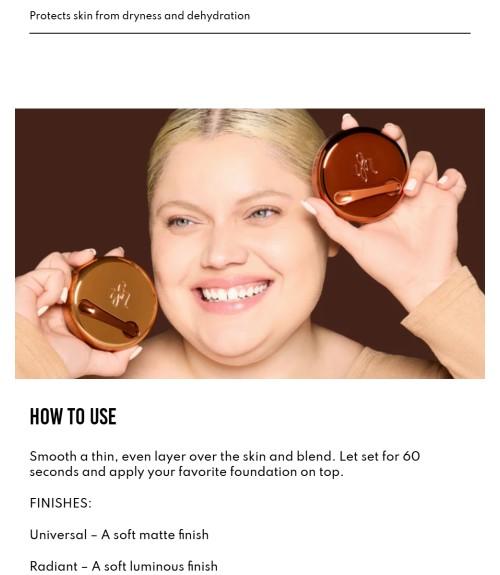 Protects skin from dryness and dehydration

HOW TO USE

Smooth a thin, even layer over the skin and blend. Let set for 60 seconds and apply your favorite foundation on top.

FINISHES:

Universal – A soft matte finish

Radiant – A soft luminous finish