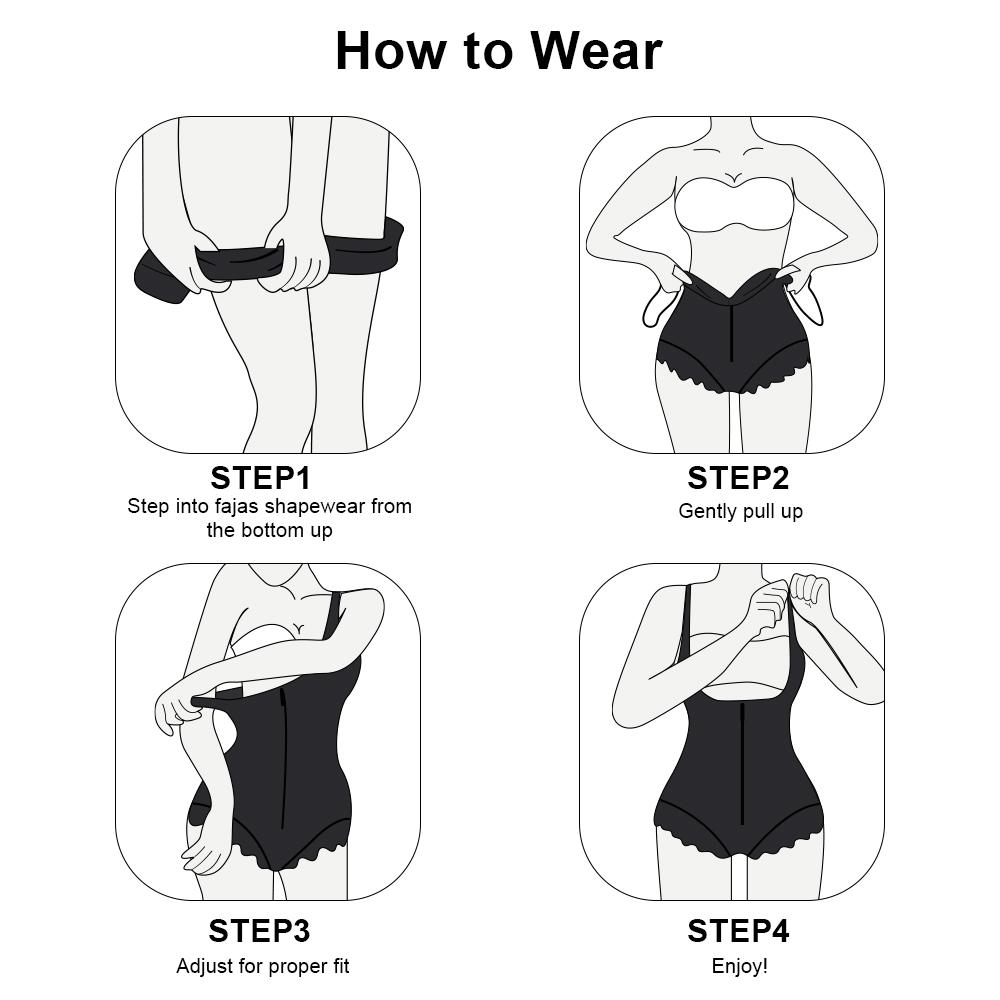 How to Wear

STEP1
Step into fajas shapewear from the bottom up

STEP2
Gently pull up

STEP3
Adjust for proper fit

STEP4
Enjoy!