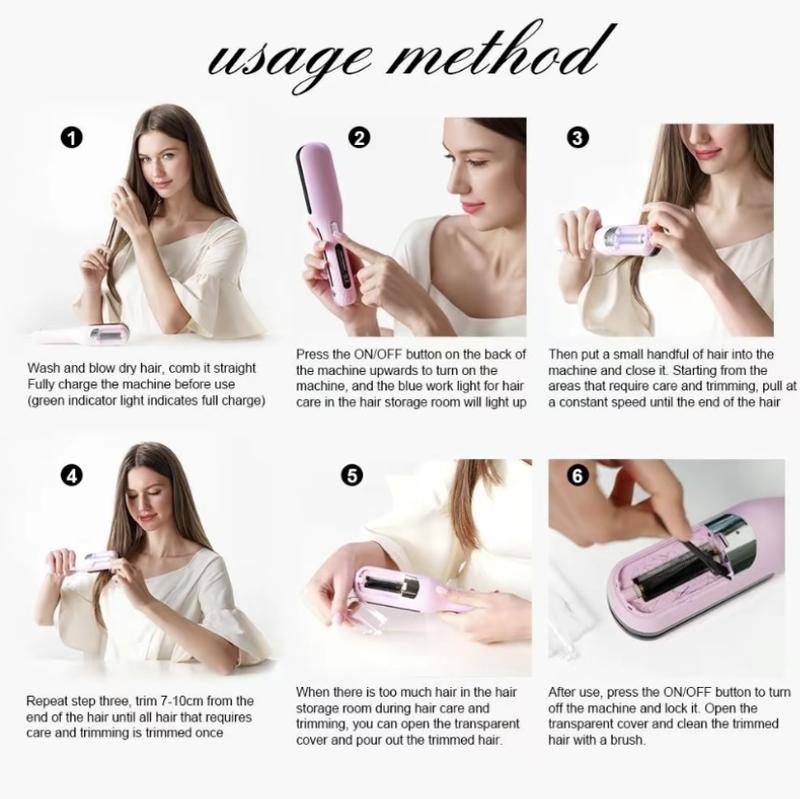 usage method

1

Wash and blow dry hair, comb it straight Fully charge the machine before use (green indicator light indicates full charge)

2

Press the ON/OFF button on the back of the machine upwards to turn on the machine, and the blue work light for hair care in the hair storage room will light up

3

Then put a small handful of hair into the machine and close it. Starting from the areas that require care and trimming, pull at a constant speed until the end of the hair

4

Repeat step three, trim 7-10cm from the end of the hair until all hair that requires care and trimming is trimmed once

5

When there is too much hair in the hair storage room during hair care and trimming, you can open the transparent cover and pour out the trimmed hair.

6

After use, press the ON/OFF button to turn off the machine and lock it. Open the transparent cover and clean the trimmed hair with a brush.