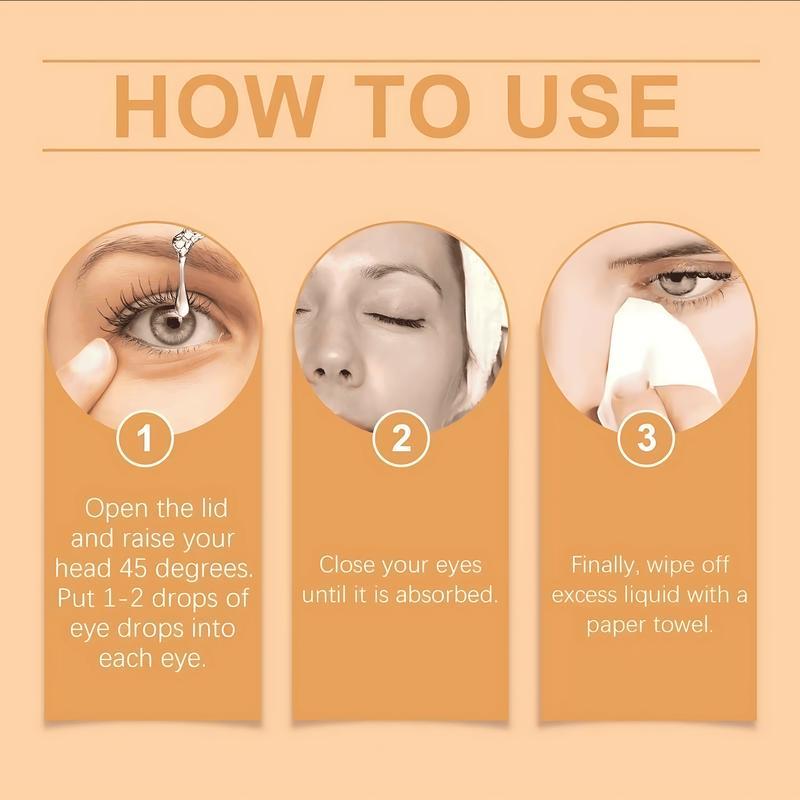 HOW TO USE

1

Open the lid and raise your head 45 degrees. Put 1-2 drops of eye drops into each eye.

2

Close your eyes until it is absorbed.

3

Finally, wipe off excess liquid with a paper towel.