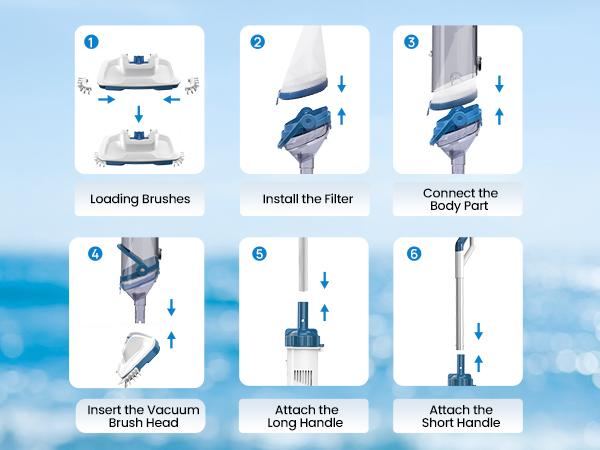 1

Loading Brushes

2

Install the Filter

3

Connect the Body Part

4

Insert the Vacuum Brush Head

5

Attach the Long Handle

6

Attach the Short Handle