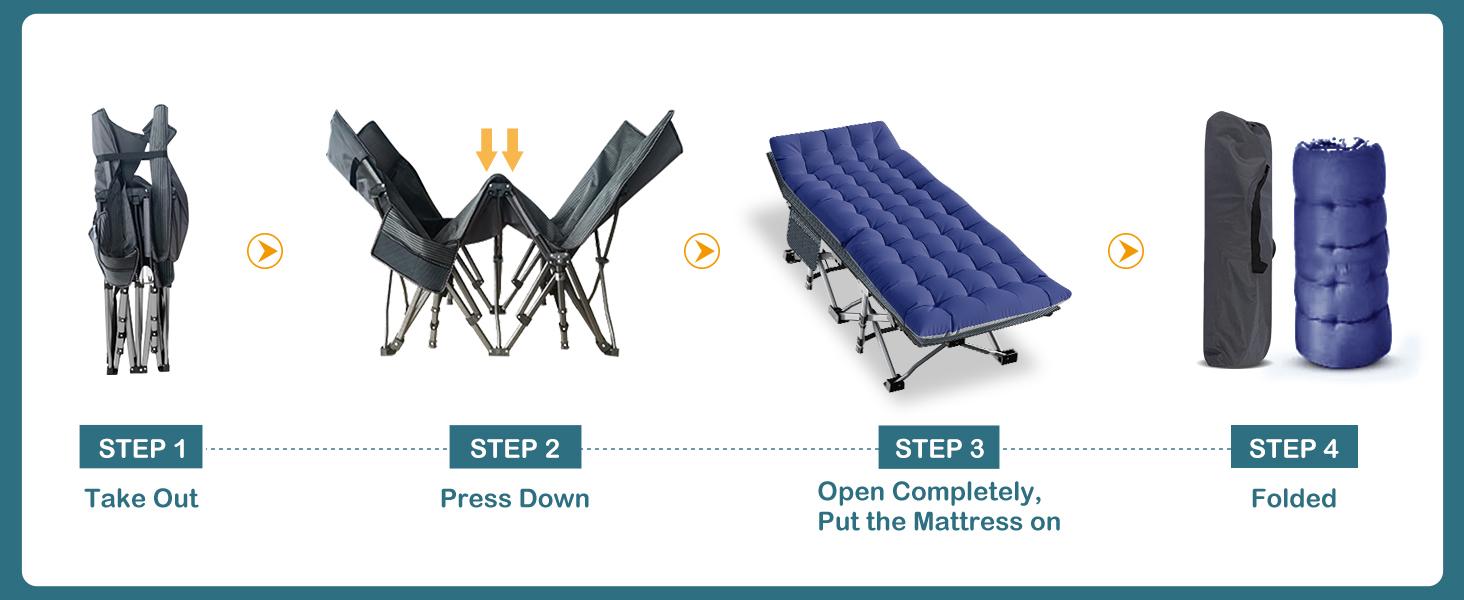 STEP 1
Take Out

STEP 2
Press Down

STEP 3
Open Completely, Put the Mattress on

STEP 4
Folded