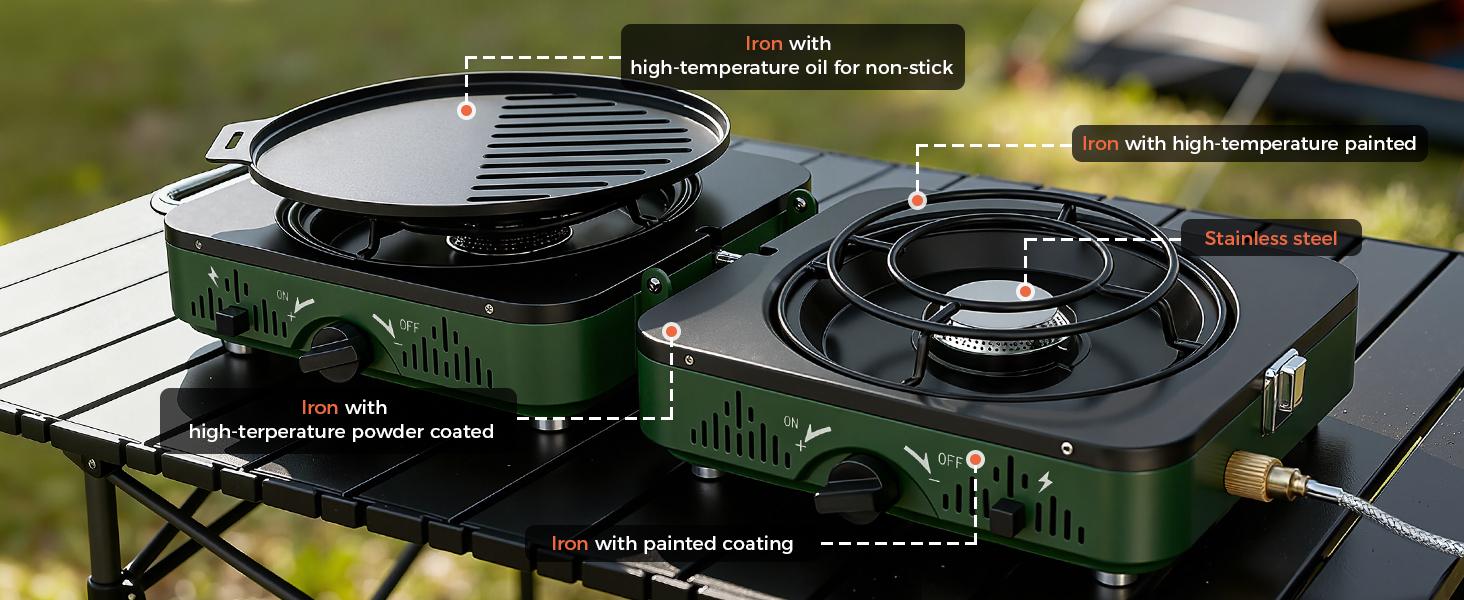 Iron with
high-temperature oil for non-stick

Iron with high-temperature painted

Stainless steel

ON
+

OFF
−

Iron with
high-terperature powder coated

ON
+

OFF
−

Iron with painted coating