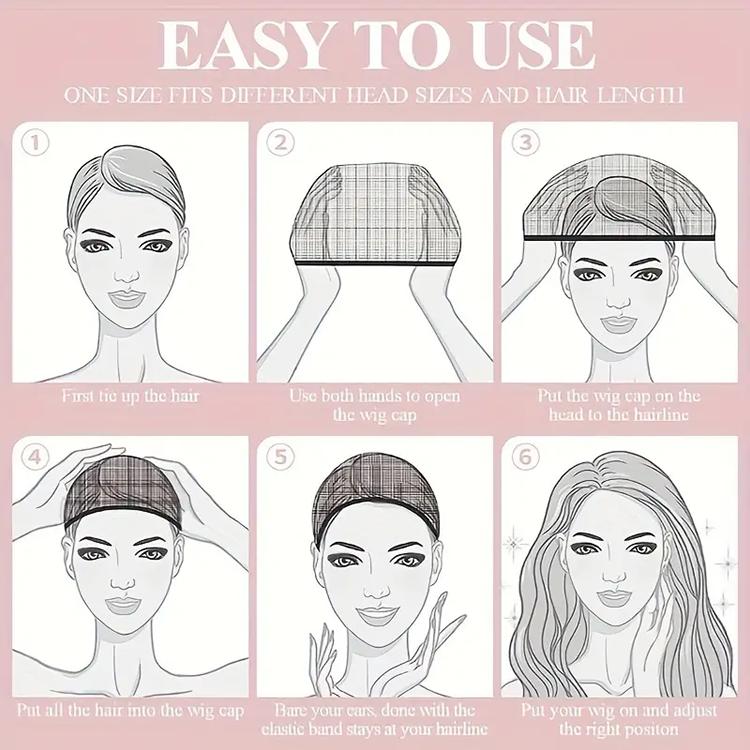 EASY TO USE

ONE SIZE FITS DIFFERENT HEAD SIZES AND HAIR LENGTH

①

First tie up the hair

②

Use both hands to open the wig cap

③

Put the wig cap on the head to the hairline

④

Put all the hair into the wig cap

⑤

Bare your ears, done with the elastic band stays at your hairline

⑥

Put your wig on and adjust the right positon