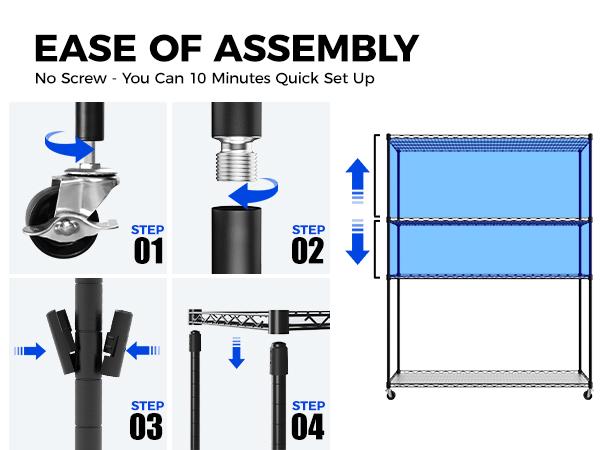 EASE OF ASSEMBLY
No Screw - You Can 10 Minutes Quick Set Up

STEP
01

STEP
02

STEP
03

STEP
04