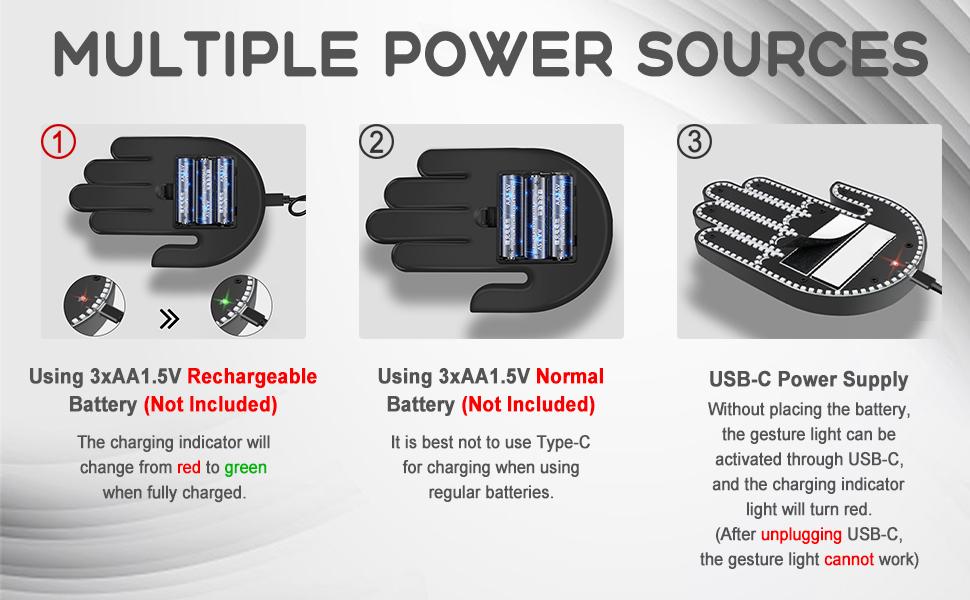 MULTIPLE POWER SOURCES

①

»

Using 3xAA1.5V Rechargeable Battery (Not Included)

The charging indicator will change from red to green when fully charged.

②

Using 3xAA1.5V Normal Battery (Not Included)

It is best not to use Type-C for charging when using regular batteries.

③

USB-C Power Supply

Without placing the battery, the gesture light can be activated through USB-C, and the charging indicator light will turn red. (After unplugging USB-C, the gesture light cannot work)